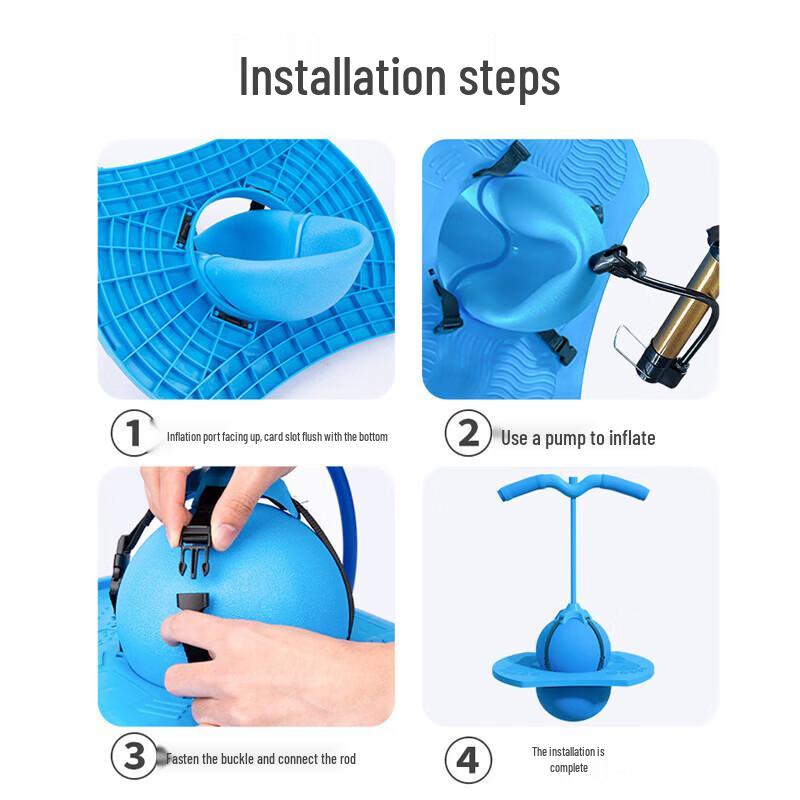 Installation steps

1 Inflation port facing up, card slot flush with the bottom

2 Use a pump to inflate

3 Fasten the buckle and connect the rod

4 The installation is complete