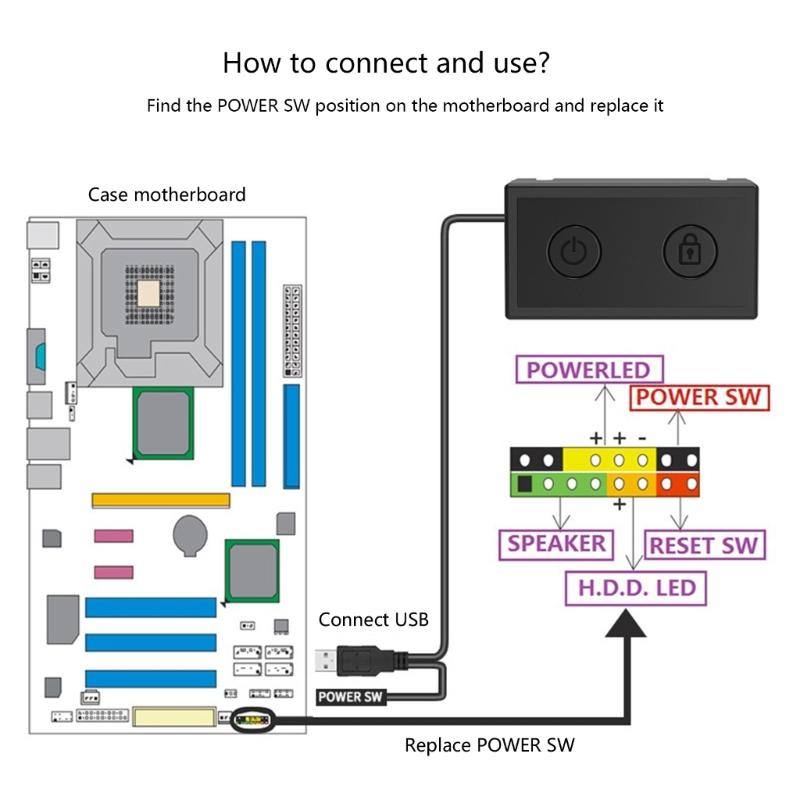 How to connect and use?

Find the POWER SW position on the motherboard and replace it

Case motherboard

POWERLED

POWER SW

+ + -

+

SPEAKER

RESET SW

H.D.D. LED

Connect USB

POWER SW

Replace POWER SW