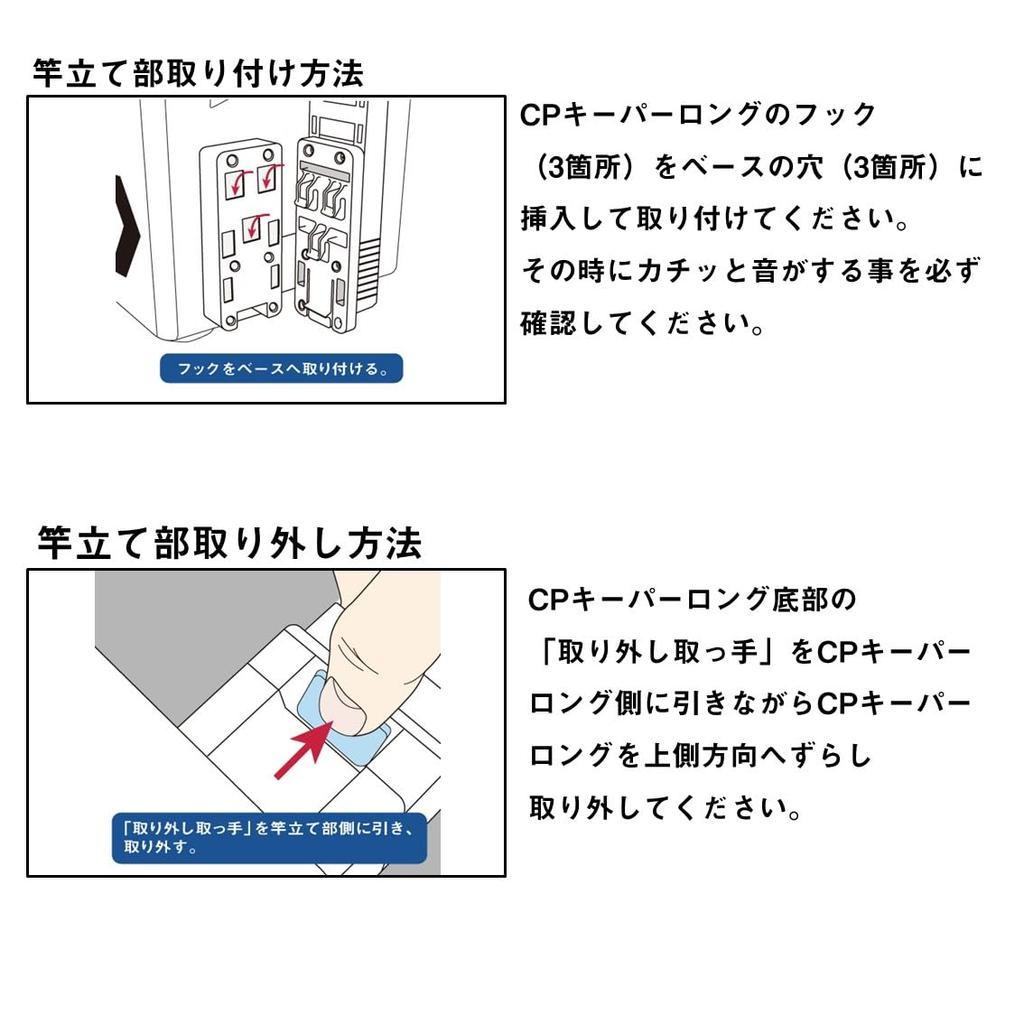 竿立て部取り付け方法

フックをベースへ取り付ける。

CPキーパーロングのフック（3箇所）をベースの穴（3箇所）に挿入して取り付けてください。
その時にカチッと音がする事を必ず確認してください。

竿立て部取り外し方法

「取り外し取っ手」を竿立て部側に引き、取り外す。

CPキーパーロング底部の「取り外し取っ手」をCPキーパーロング側に引きながらCPキーパーロングを上側方向へずらし取り外してください。