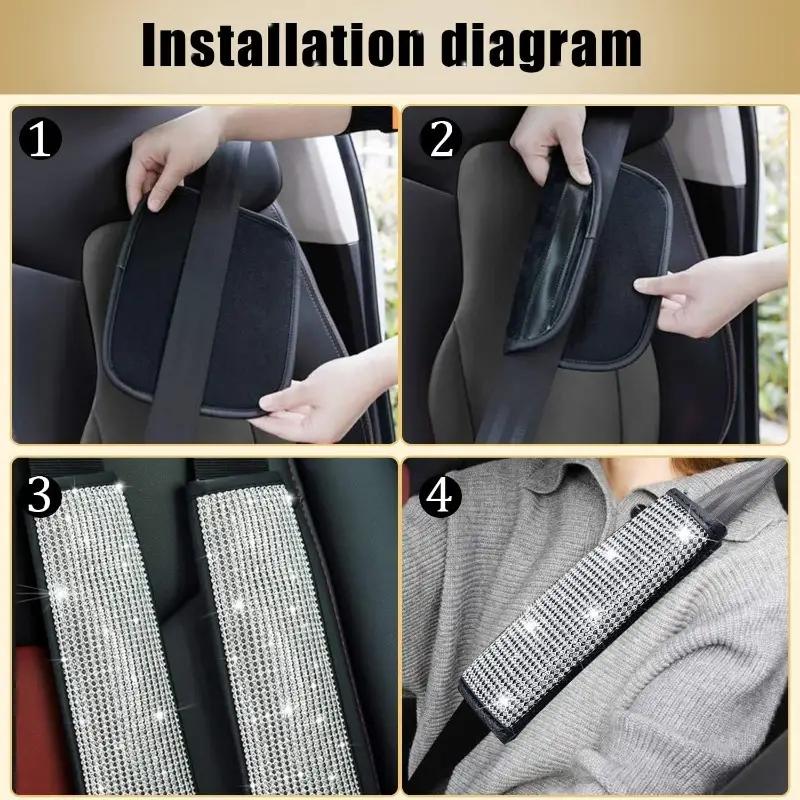 Installation diagram

1

2

3

4