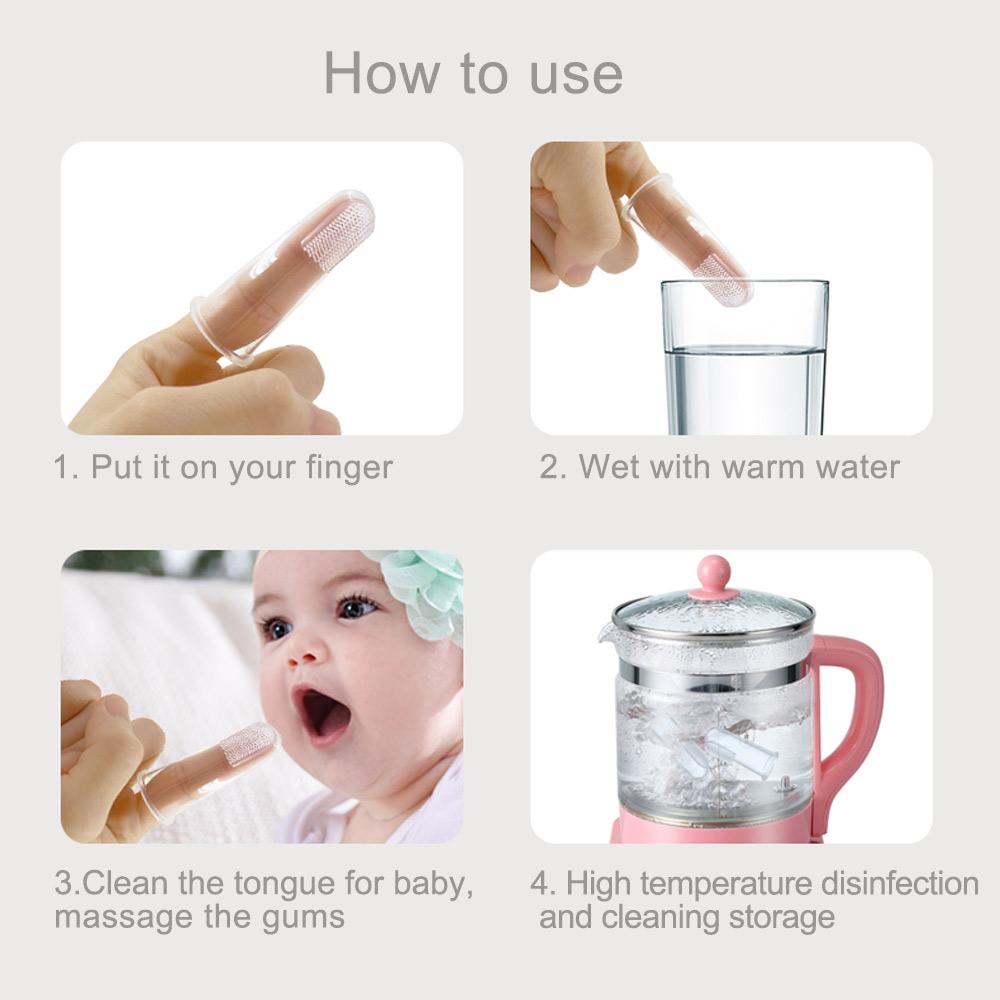 How to use

1. Put it on your finger

2. Wet with warm water

3.Clean the tongue for baby, massage the gums

4. High temperature disinfection and cleaning storage