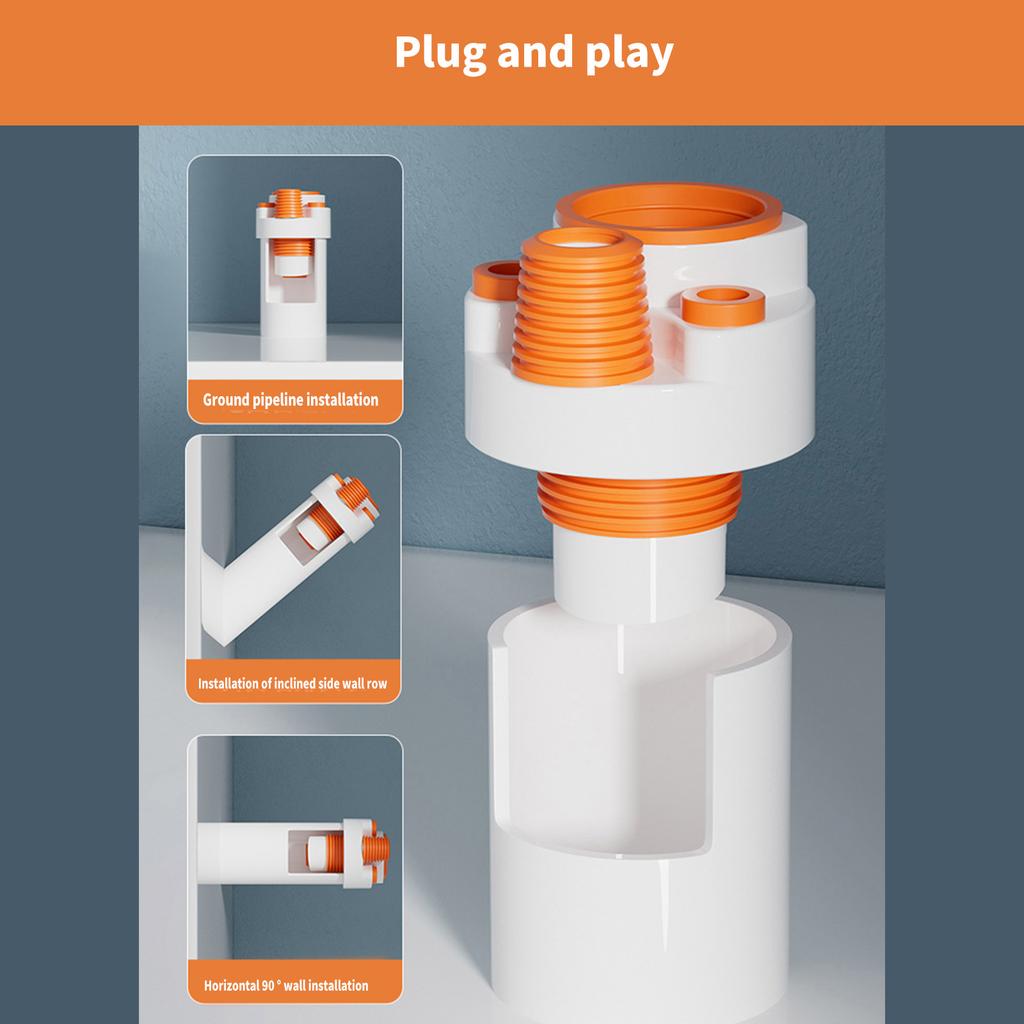 Plug and play

Ground pipeline installation

Installation of inclined side wall row

Horizontal 90 ° wall installation