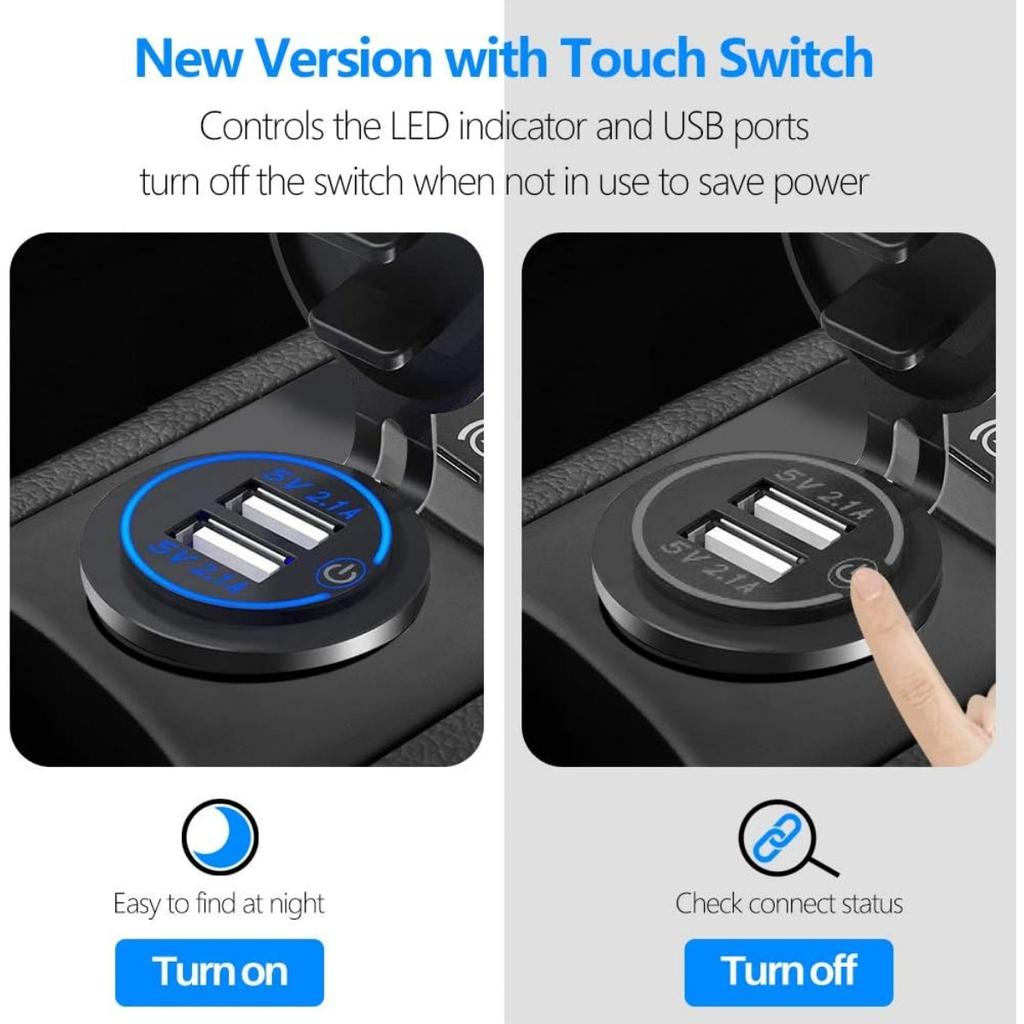 New Version with Touch Switch

Controls the LED indicator and USB ports
turn off the switch when not in use to save power

5V 2.1A
5V 2.1A

5V 2.1A
5V 2.1A

Easy to find at night

Turn on

Check connect status

Turn off