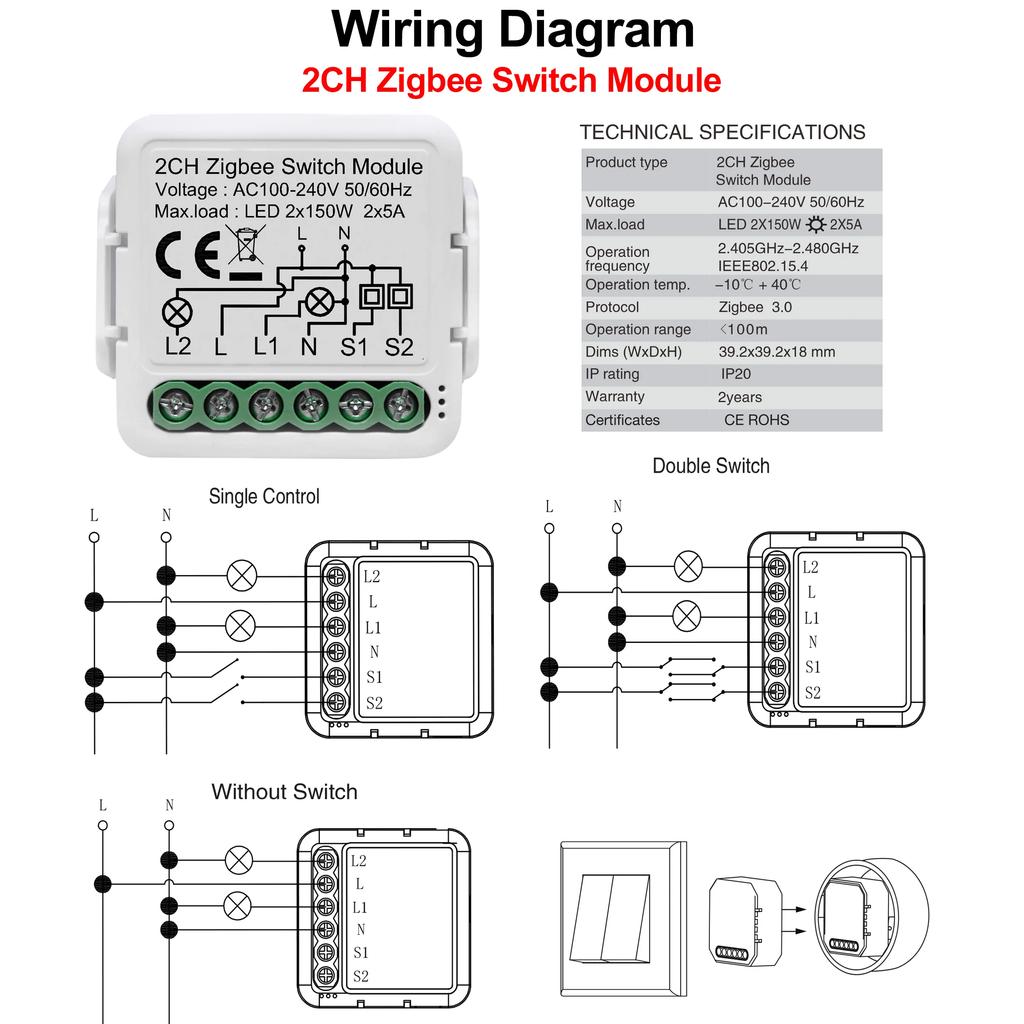 Wiring Diagram

2CH Zigbee Switch Module

2CH Zigbee Switch Module
Voltage : AC100-240V 50/60Hz
Max.load : LED 2x150W 2x5A

CE

L N

L2 L L1 N S1 S2

TECHNICAL SPECIFICATIONS

| Product type | 2CH Zigbee Switch Module |
|---|---|
| Voltage | AC100–240V 50/60Hz |
| Max.load | LED 2X150W 2X5A |
| Operation frequency | 2.405GHz–2.480GHz IEEE802.15.4 |
| Operation temp. | −10℃ + 40℃ |
| Protocol | Zigbee 3.0 |
| Operation range | <100m |
| Dims (WxDxH) | 39.2x39.2x18 mm |
| IP rating | IP20 |
| Warranty | 2years |
| Certificates | CE ROHS |

Single Control

L N

L2
L
L1
N
S1
S2

Double Switch

L N

L2
L
L1
N
S1
S2

Without Switch

L N

L2
L
L1
N
S1
S2