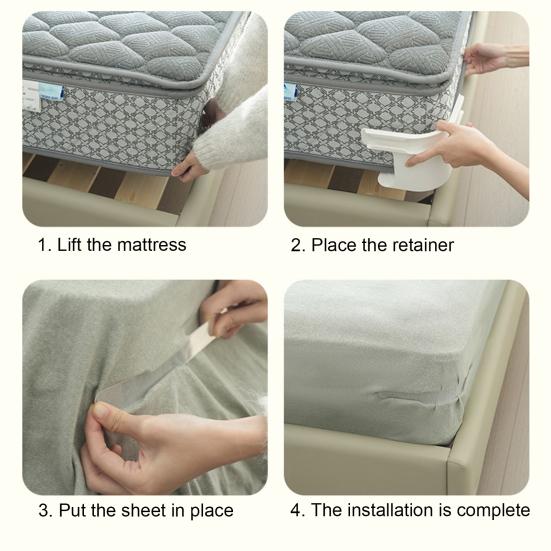 1. Lift the mattress

2. Place the retainer

3. Put the sheet in place

4. The installation is complete