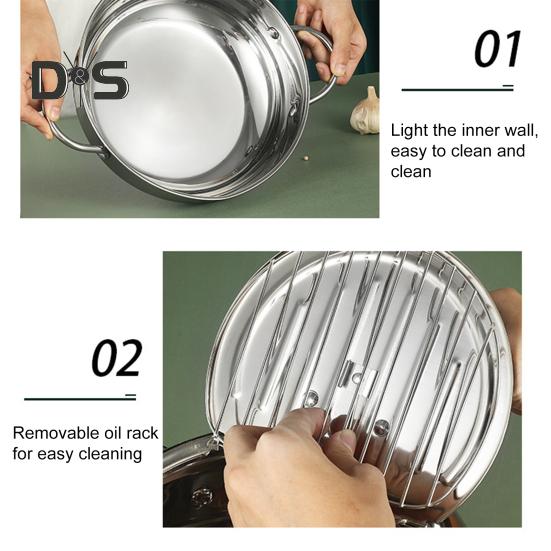 D&S

01

Light the inner wall, easy to clean and clean

02

Removable oil rack for easy cleaning