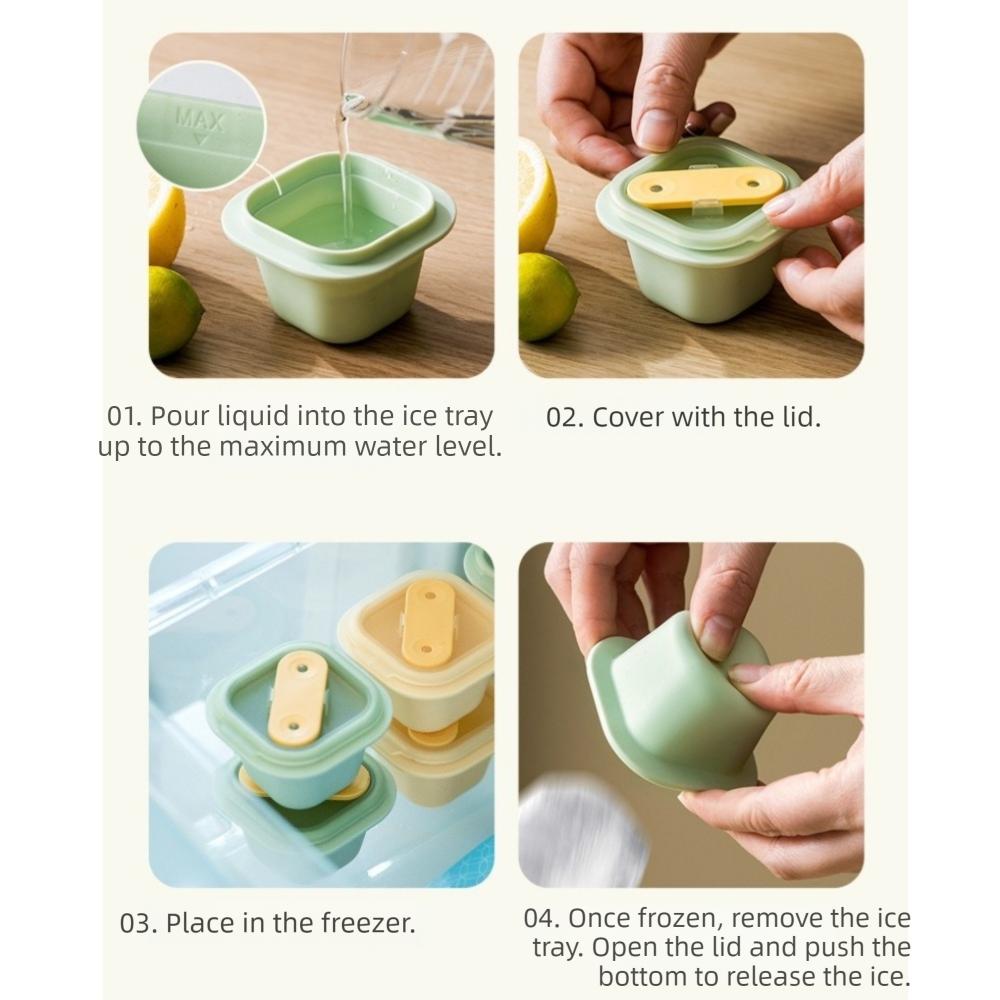 MAX

01. Pour liquid into the ice tray up to the maximum water level.

02. Cover with the lid.

03. Place in the freezer.

04. Once frozen, remove the ice tray. Open the lid and push the bottom to release the ice.