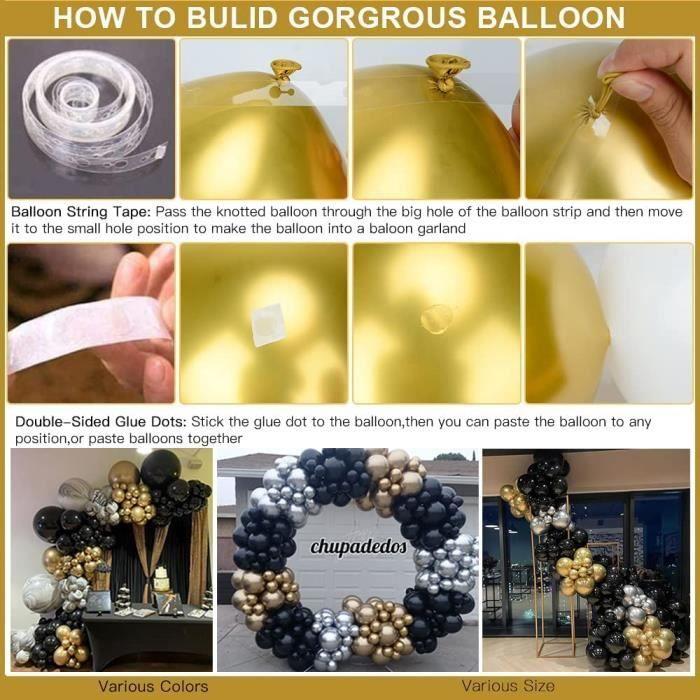 HOW TO BULID GORGROUS BALLOON

Balloon String Tape: Pass the knotted balloon through the big hole of the balloon strip and then move it to the small hole position to make the balloon into a baloon garland

Double-Sided Glue Dots: Stick the glue dot to the balloon,then you can paste the balloon to any position,or paste balloons together

chupadedos

Various Colors

Various Size