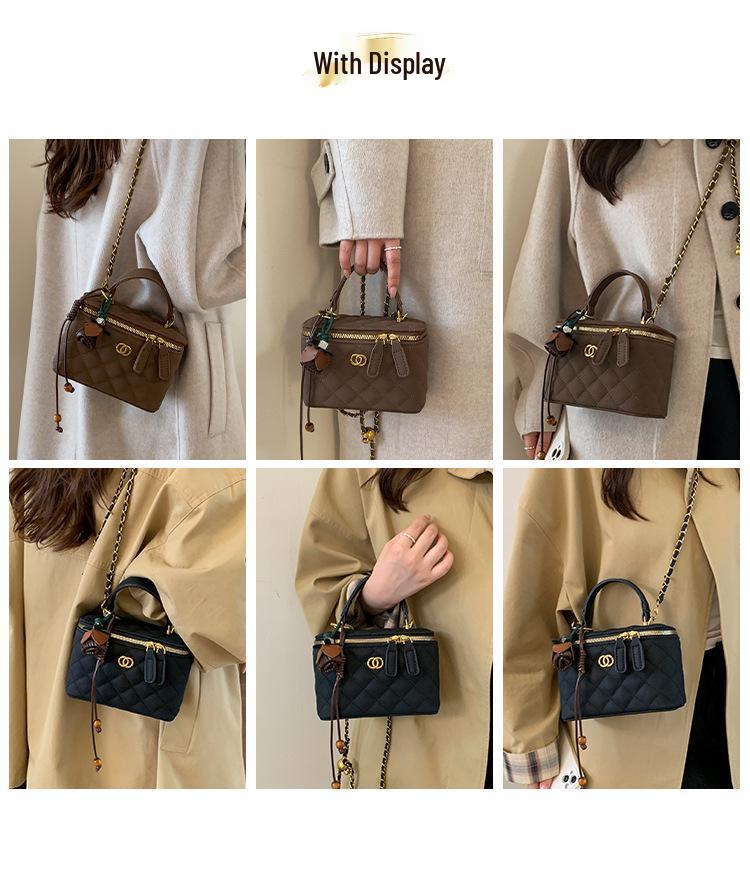 With Display