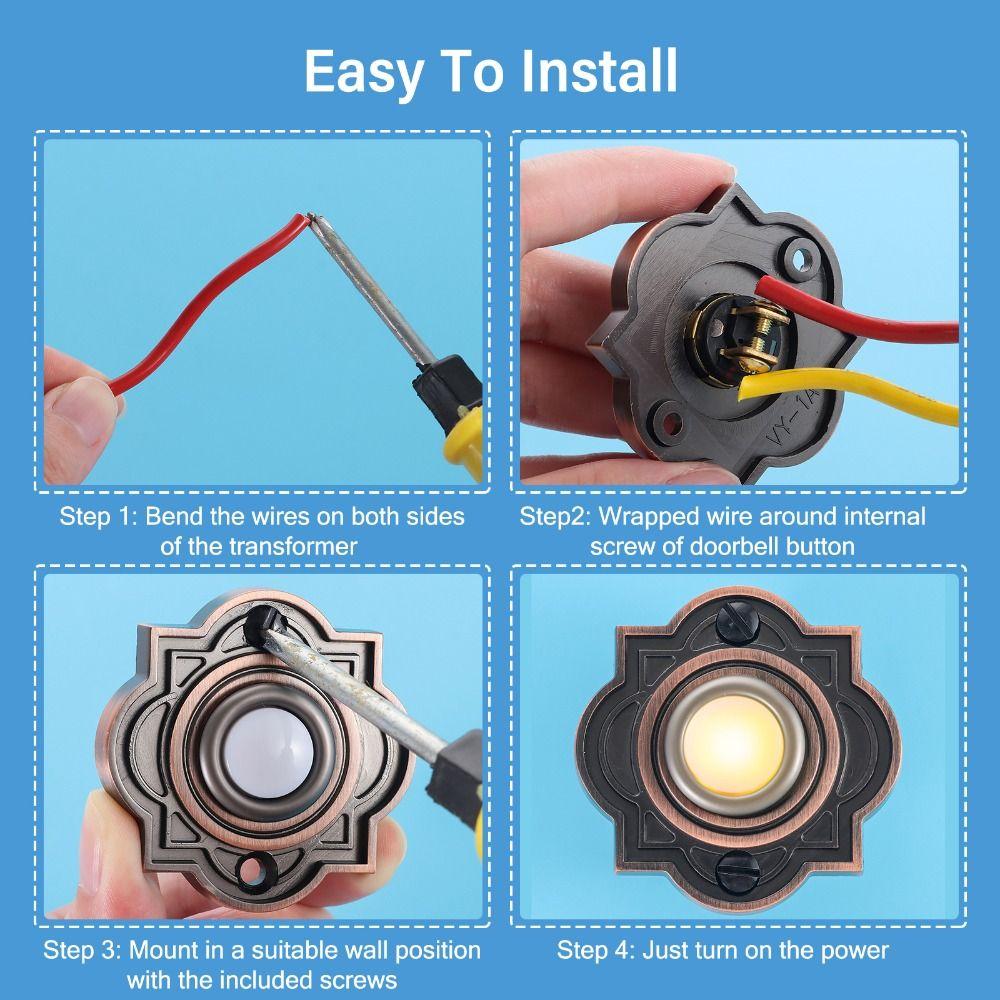 Easy To Install

VY-1A

Step 1: Bend the wires on both sides of the transformer

Step2: Wrapped wire around internal screw of doorbell button

Step 3: Mount in a suitable wall position with the included screws

Step 4: Just turn on the power