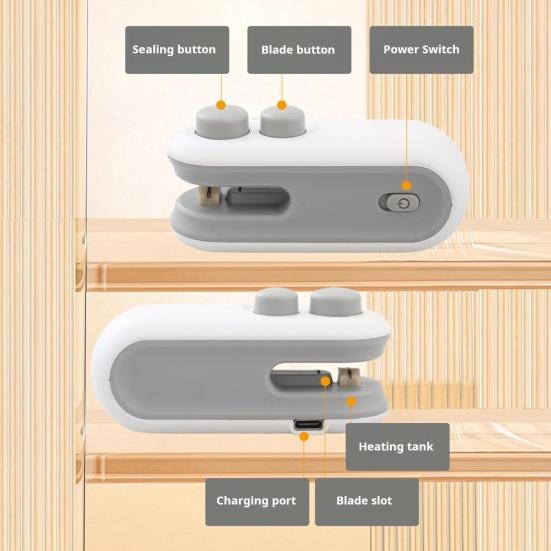 Sealing button

Blade button

Power Switch

Heating tank

Charging port

Blade slot