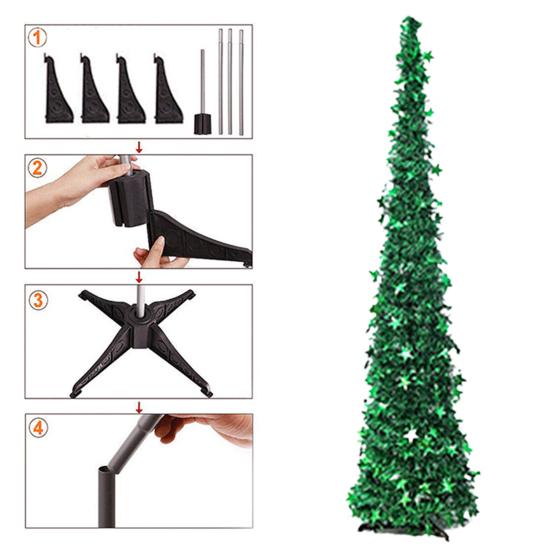 1

2

3

4