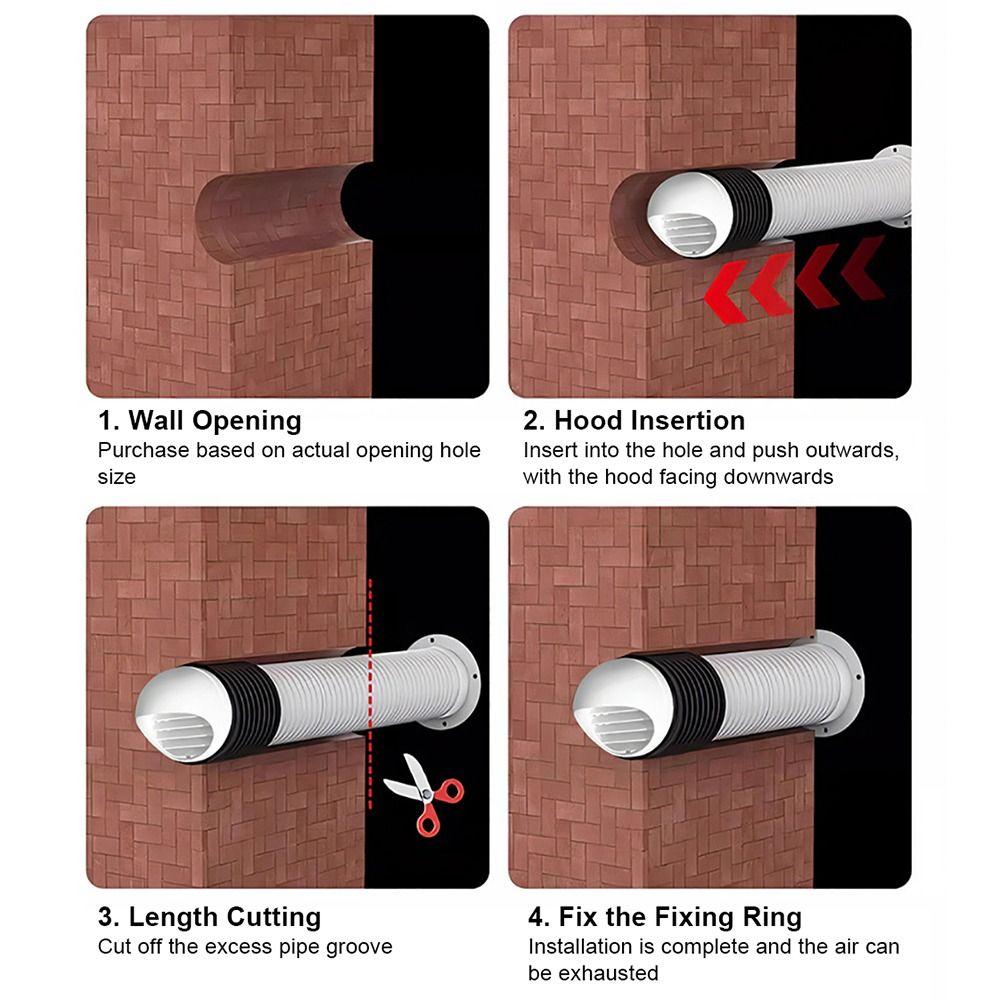 1. Wall Opening
Purchase based on actual opening hole size

2. Hood Insertion
Insert into the hole and push outwards, with the hood facing downwards

3. Length Cutting
Cut off the excess pipe groove

4. Fix the Fixing Ring
Installation is complete and the air can be exhausted