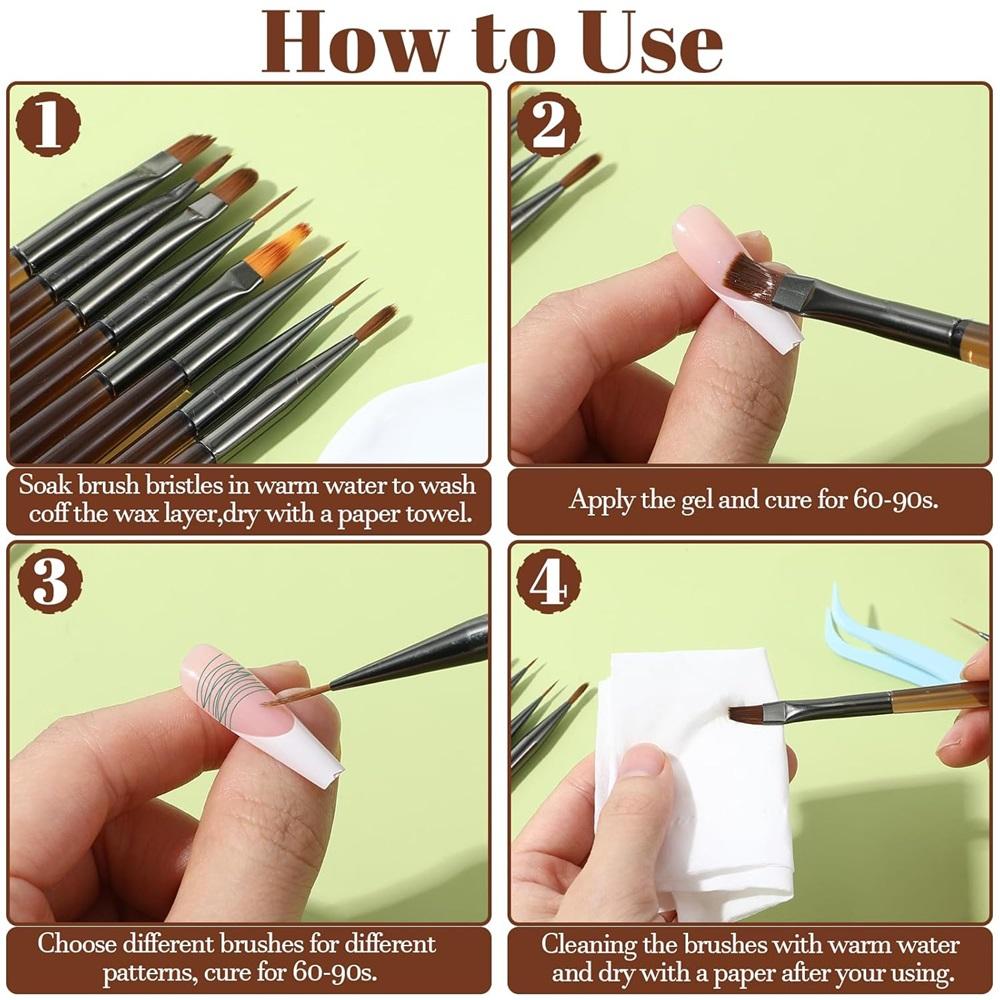 How to Use

1

Soak brush bristles in warm water to wash coff the wax layer,dry with a paper towel.

2

Apply the gel and cure for 60-90s.

3

Choose different brushes for different patterns, cure for 60-90s.

4

Cleaning the brushes with warm water and dry with a paper after your using.