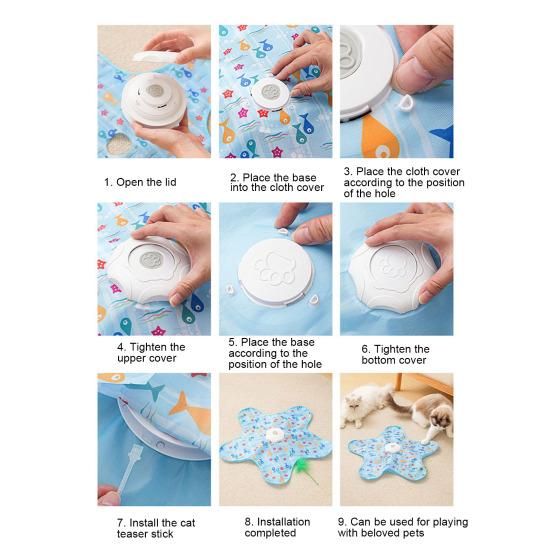 1. Open the lid

2. Place the base into the cloth cover

3. Place the cloth cover according to the position of the hole

4. Tighten the upper cover

5. Place the base according to the position of the hole

6. Tighten the bottom cover

7. Install the cat teaser stick

8. Installation completed

9. Can be used for playing with beloved pets