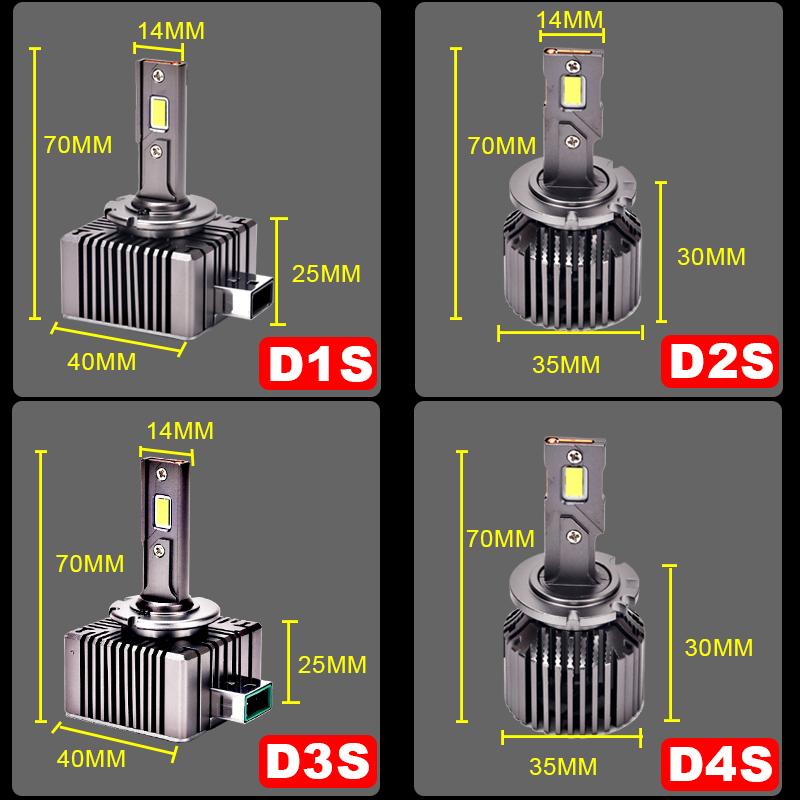 14MM
70MM
25MM
40MM
D1S

14MM
70MM
30MM
35MM
D2S

14MM
70MM
25MM
40MM
D3S

70MM
30MM
35MM
D4S