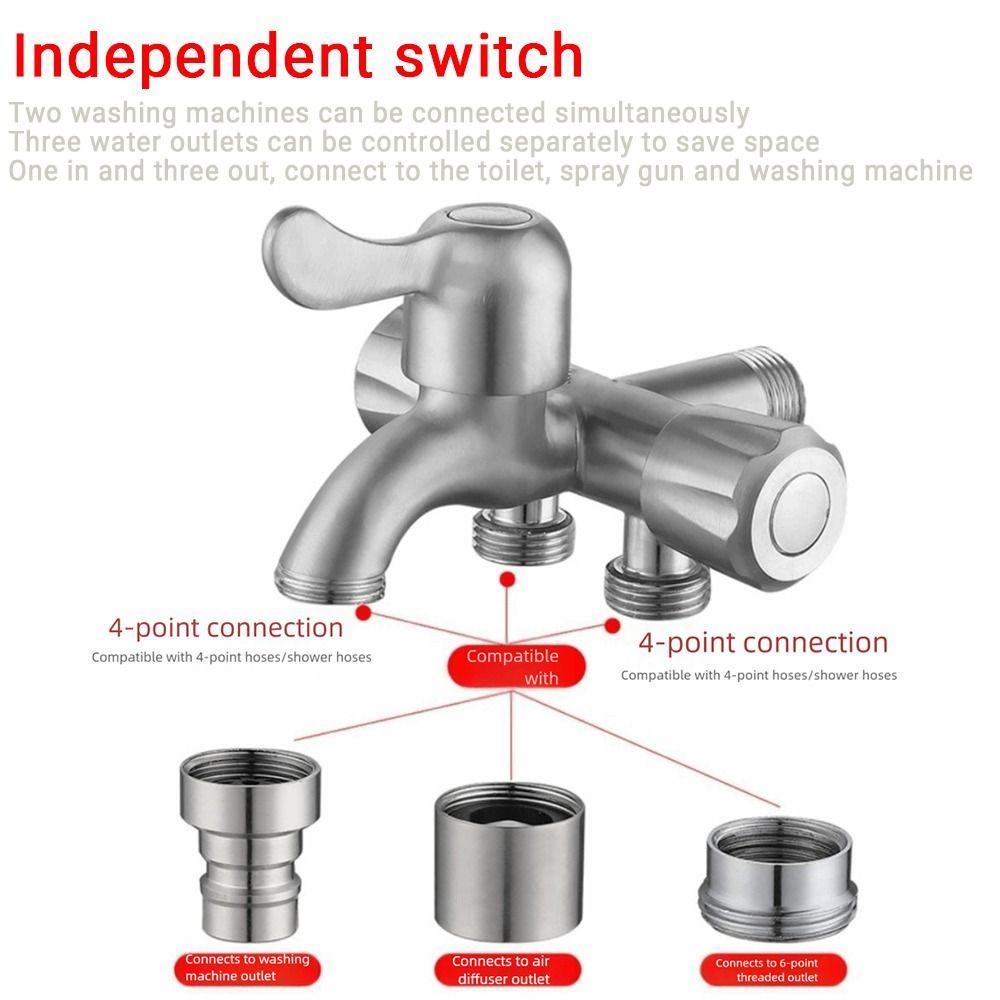 Independent switch

Two washing machines can be connected simultaneously
Three water outlets can be controlled separately to save space
One in and three out, connect to the toilet, spray gun and washing machine

4-point connection
Compatible with 4-point hoses/shower hoses

Compatible with

4-point connection
Compatible with 4-point hoses/shower hoses

Connects to washing machine outlet

Connects to air diffuser outlet

Connects to 6-point threaded outlet