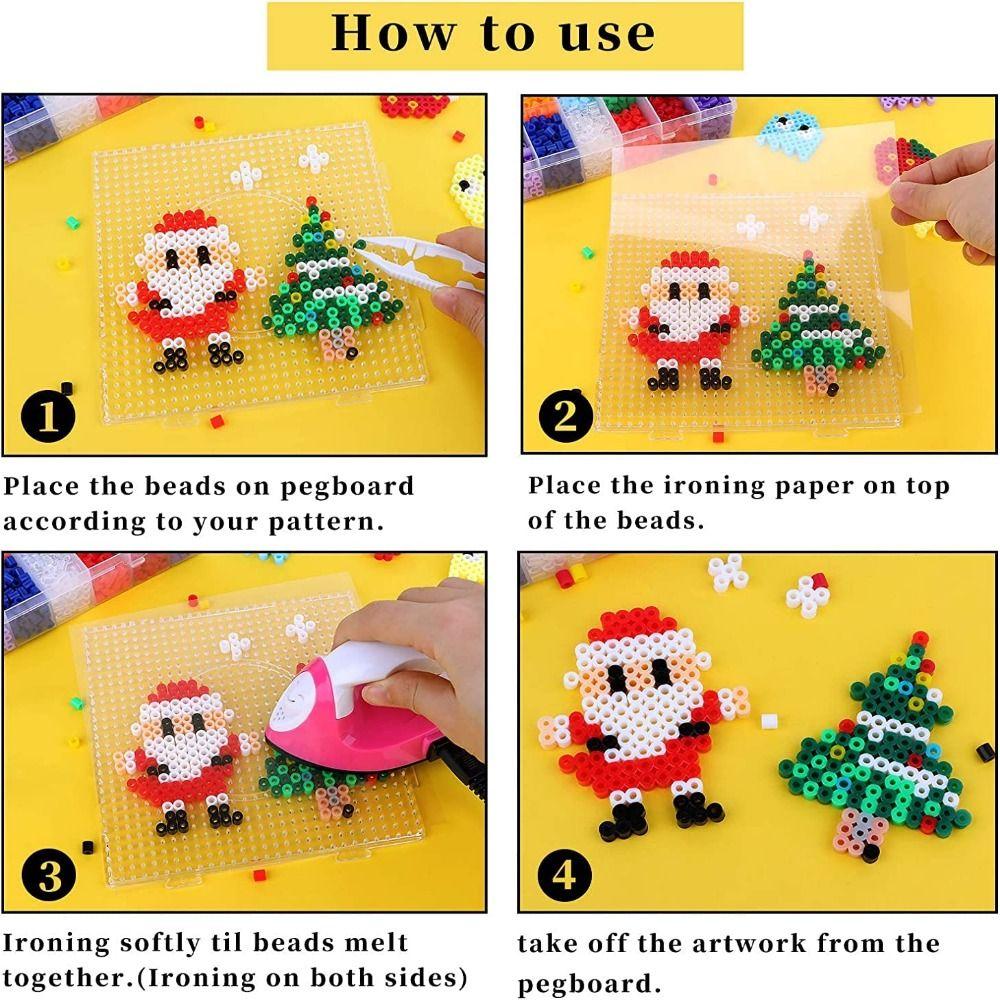 How to use

1

Place the beads on pegboard according to your pattern.

2

Place the ironing paper on top of the beads.

3

Ironing softly til beads melt together.(Ironing on both sides)

4

take off the artwork from the pegboard.