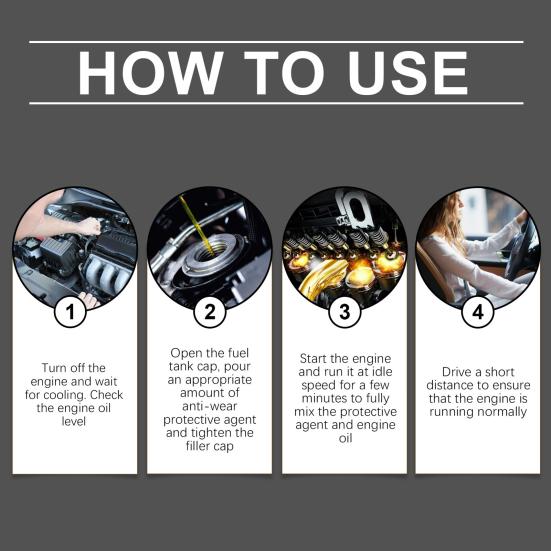 HOW TO USE

1

Turn off the engine and wait for cooling. Check the engine oil level

2

Open the fuel tank cap, pour an appropriate amount of anti-wear protective agent and tighten the filler cap

3

Start the engine and run it at idle speed for a few minutes to fully mix the protective agent and engine oil

4

Drive a short distance to ensure that the engine is running normally