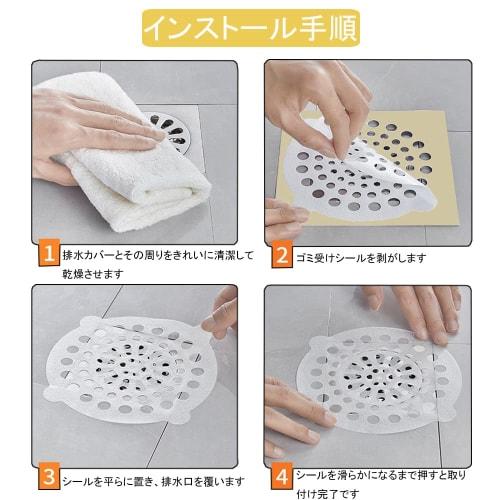 インストール手順

1 排水カバーとその周りをきれいに清潔して乾燥させます

2 ゴミ受けシールを剥がします

3 シールを平らに置き、排水口を覆います

4 シールを滑らかになるまで押すと取り付け完了です