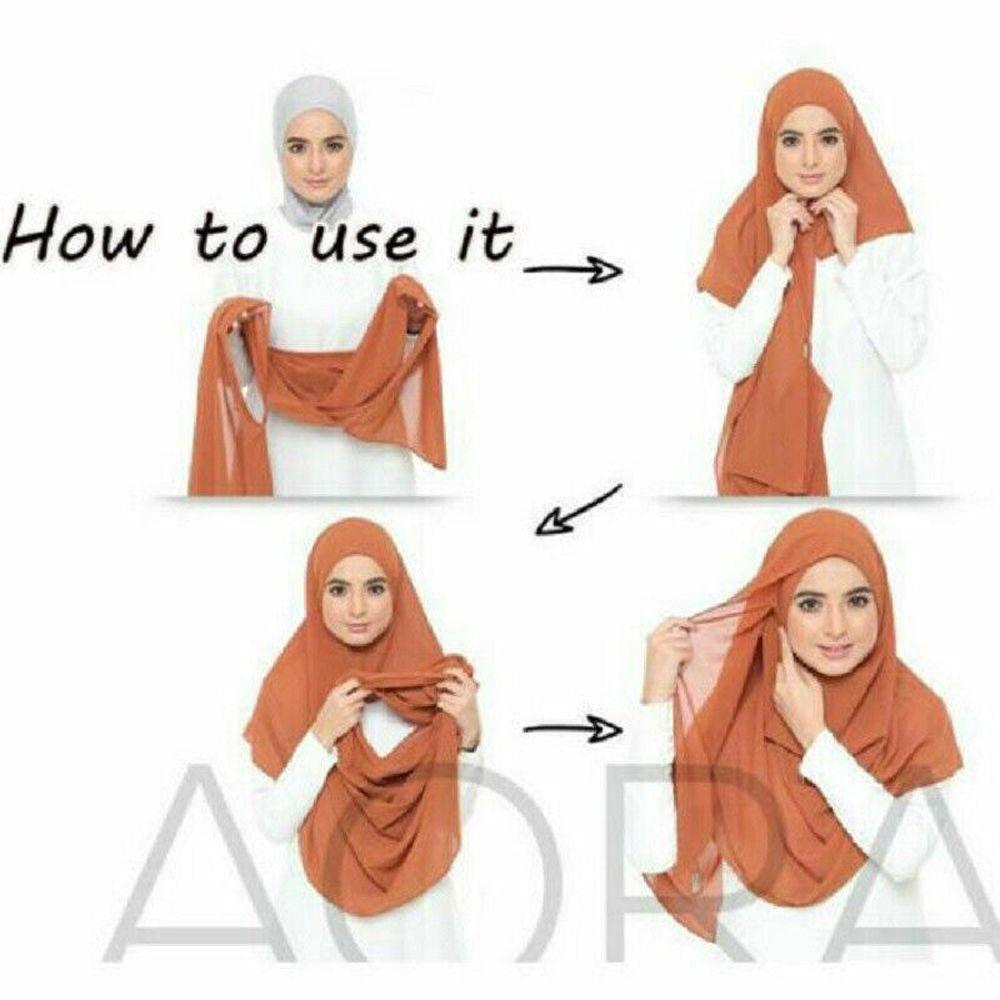 How to use it

AORA