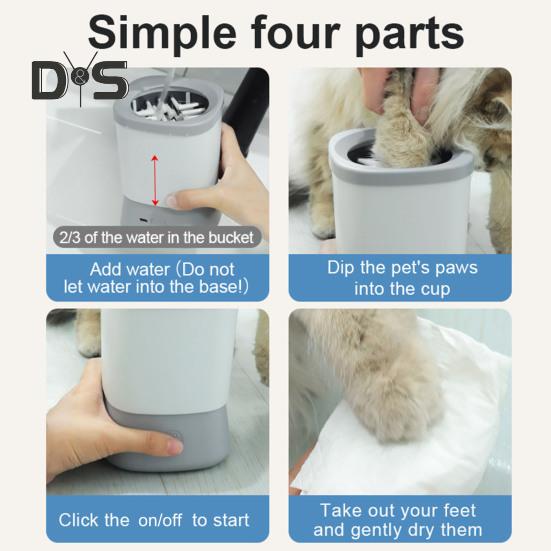 Simple four parts

D&S

2/3 of the water in the bucket

Add water (Do not let water into the base!)

Dip the pet's paws into the cup

Click the on/off to start

Take out your feet and gently dry them