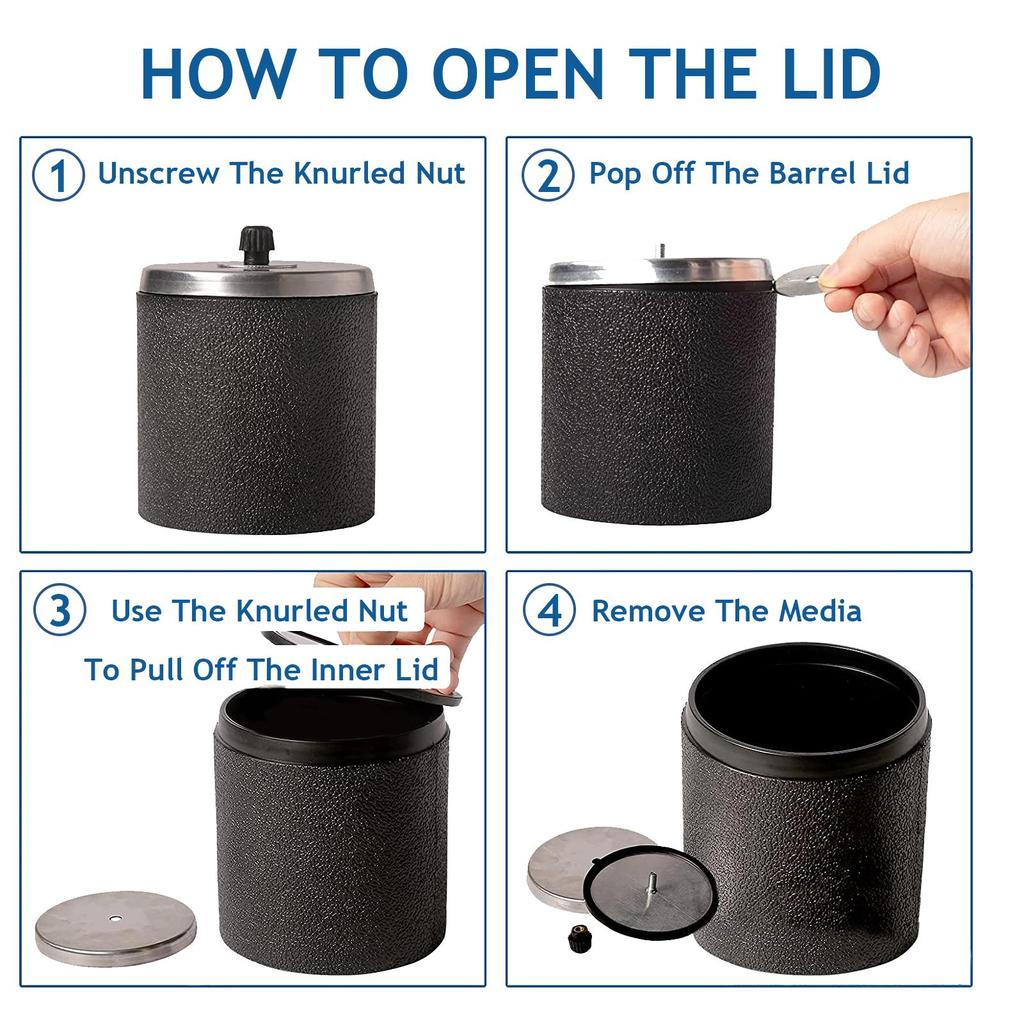 HOW TO OPEN THE LID

1 Unscrew The Knurled Nut

2 Pop Off The Barrel Lid

3 Use The Knurled Nut To Pull Off The Inner Lid

4 Remove The Media