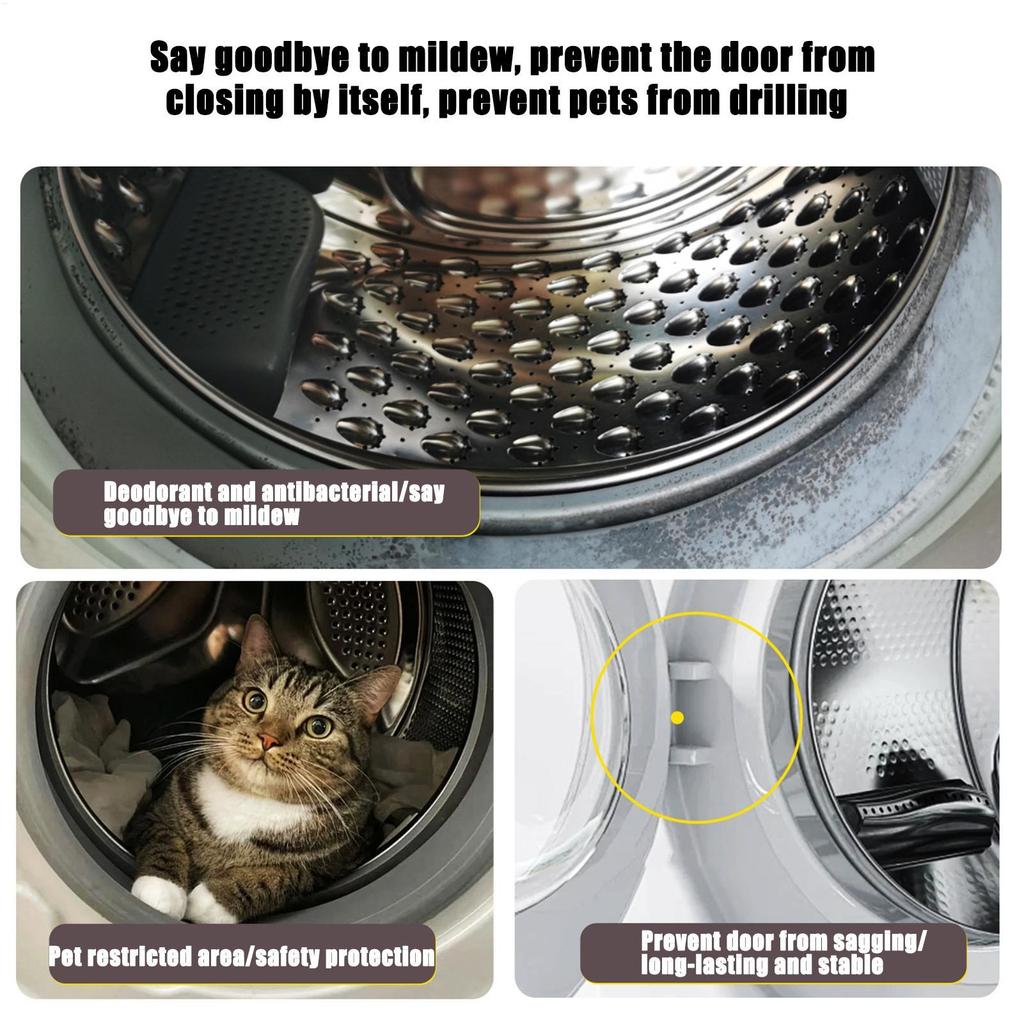 Say goodbye to mildew, prevent the door from closing by itself, prevent pets from drilling

Deodorant and antibacterial/say goodbye to mildew

Pet restricted area/safety protection

Prevent door from sagging/ long-lasting and stable