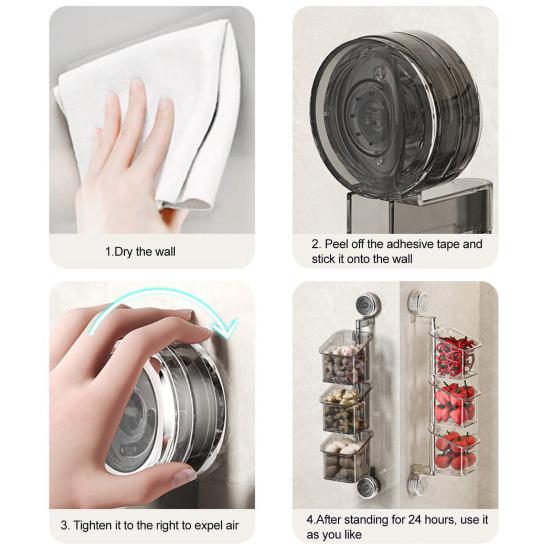 1.Dry the wall

2. Peel off the adhesive tape and stick it onto the wall

3. Tighten it to the right to expel air

4.After standing for 24 hours, use it as you like