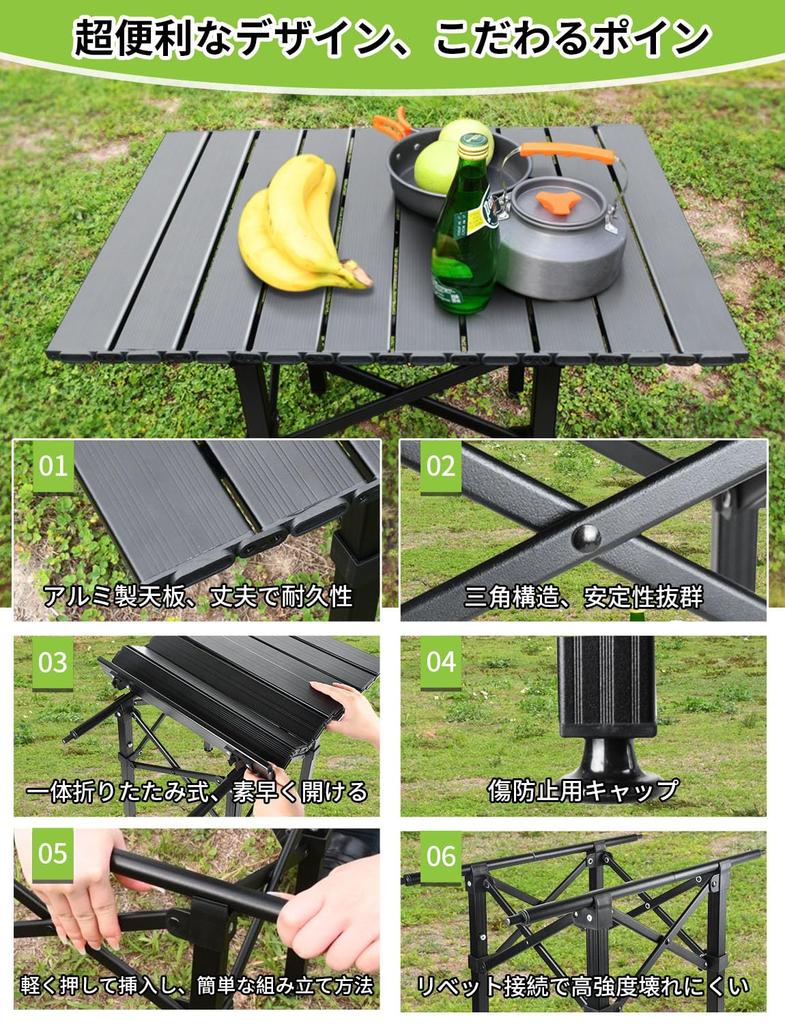 超便利なデザイン、こだわるポイン

01
アルミ製天板、丈夫で耐久性

02
三角構造、安定性抜群

03
一体折りたたみ式、素早く開ける

04
傷防止用キャップ

05
軽く押して挿入し、簡単な組み立て方法

06
リベット接続で高強度壊れにくい