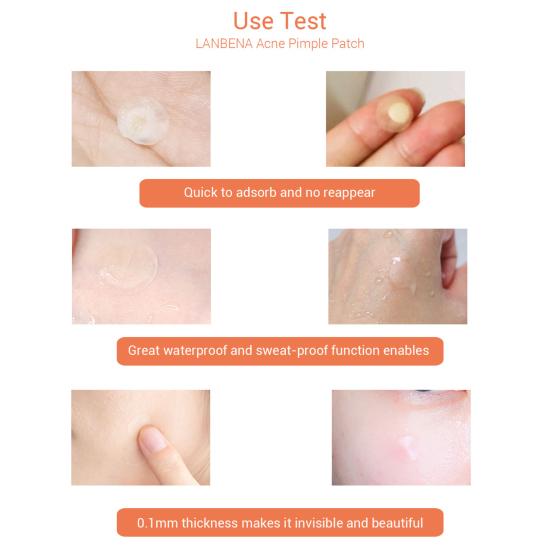 Use Test
LANBENA Acne Pimple Patch

Quick to adsorb and no reappear

Great waterproof and sweat-proof function enables

0.1mm thickness makes it invisible and beautiful