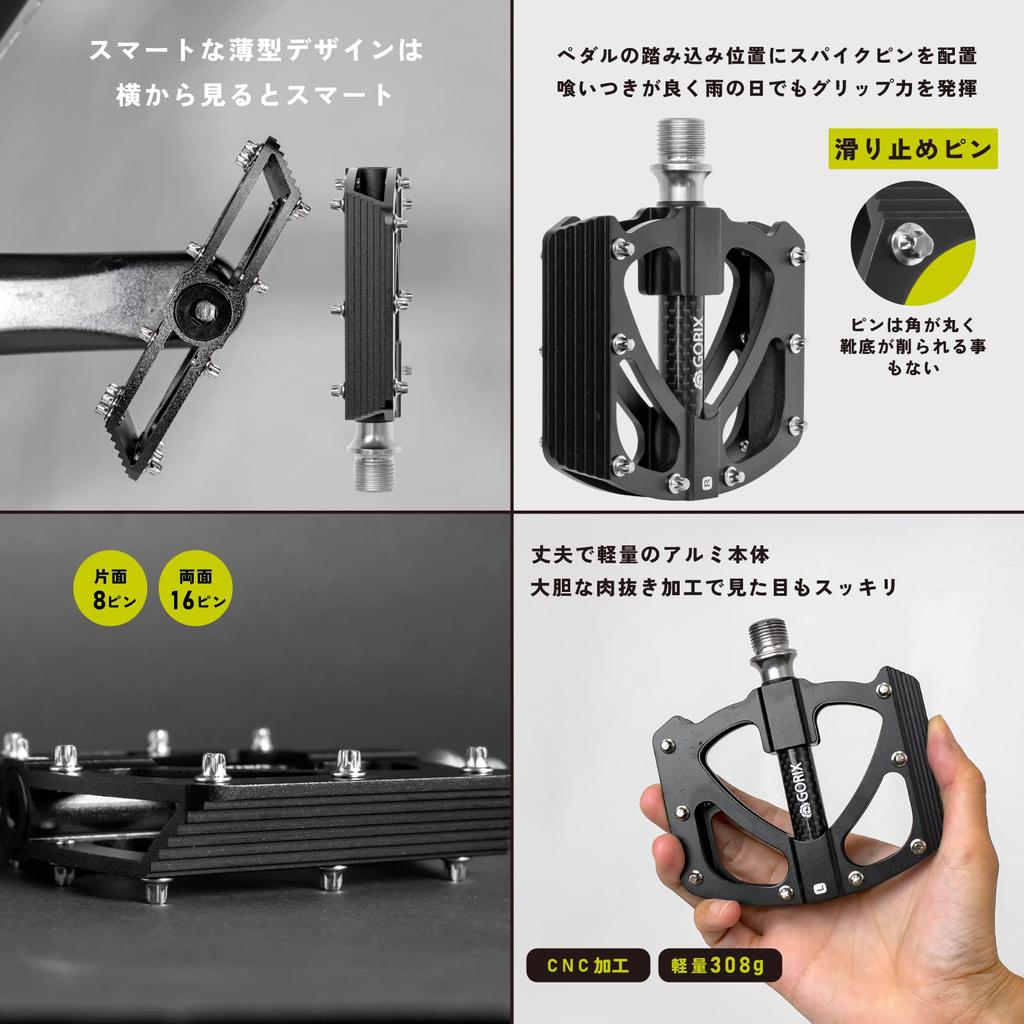 スマートな薄型デザインは
横から見るとスマート

ペダルの踏み込み位置にスパイクピンを配置
喰いつきが良く雨の日でもグリップ力を発揮

滑り止めピン

ピンは角が丸く
靴底が削られる事
もない

GORIX

R

片面
8ピン

両面
16ピン

丈夫で軽量のアルミ本体
大胆な肉抜き加工で見た目もスッキリ

GORIX

L

CNC加工

軽量308g