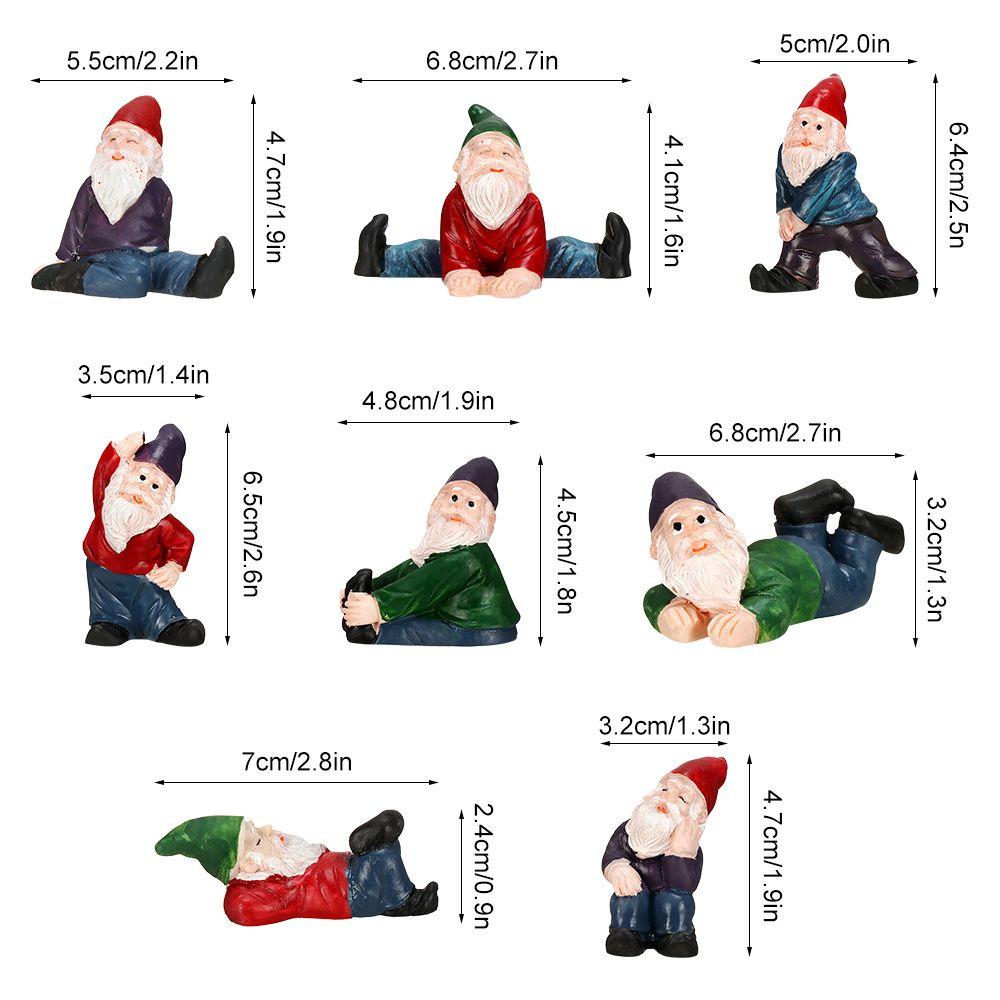 5.5cm/2.2in
4.7cm/1.9in
6.8cm/2.7in
4.1cm/1.6in
5cm/2.0in
6.4cm/2.5n
3.5cm/1.4in
6.5cm/2.6n
4.8cm/1.9in
4.5cm/1.8n
6.8cm/2.7in
3.2cm/1.3n
7cm/2.8in
2.4cm/0.9n
3.2cm/1.3in
4.7cm/1.9in