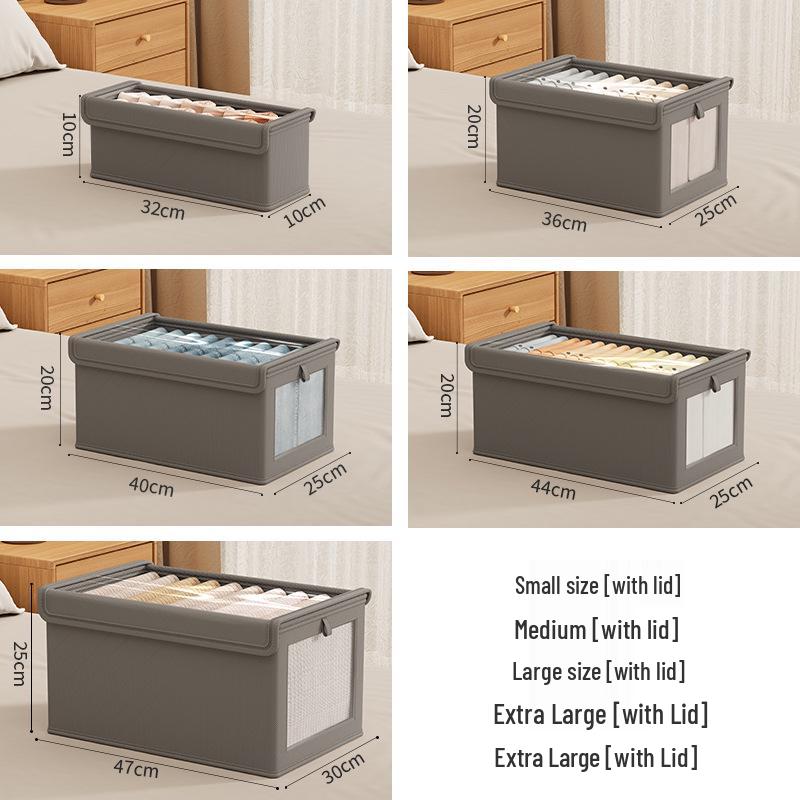 10cm
32cm
10cm

20cm
36cm
25cm

20cm
40cm
25cm

20cm
44cm
25cm

25cm
47cm
30cm

Small size [with lid]
Medium [with lid]
Large size [with lid]
Extra Large [with Lid]
Extra Large [with Lid]