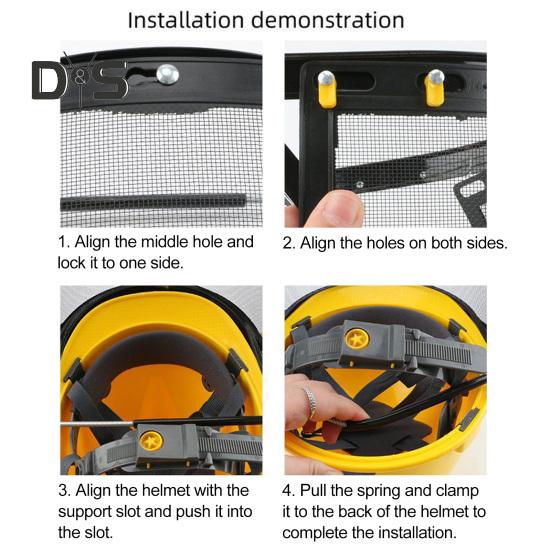 Installation demonstration

D&S

1. Align the middle hole and lock it to one side.

2. Align the holes on both sides.

3. Align the helmet with the support slot and push it into the slot.

4. Pull the spring and clamp it to the back of the helmet to complete the installation.