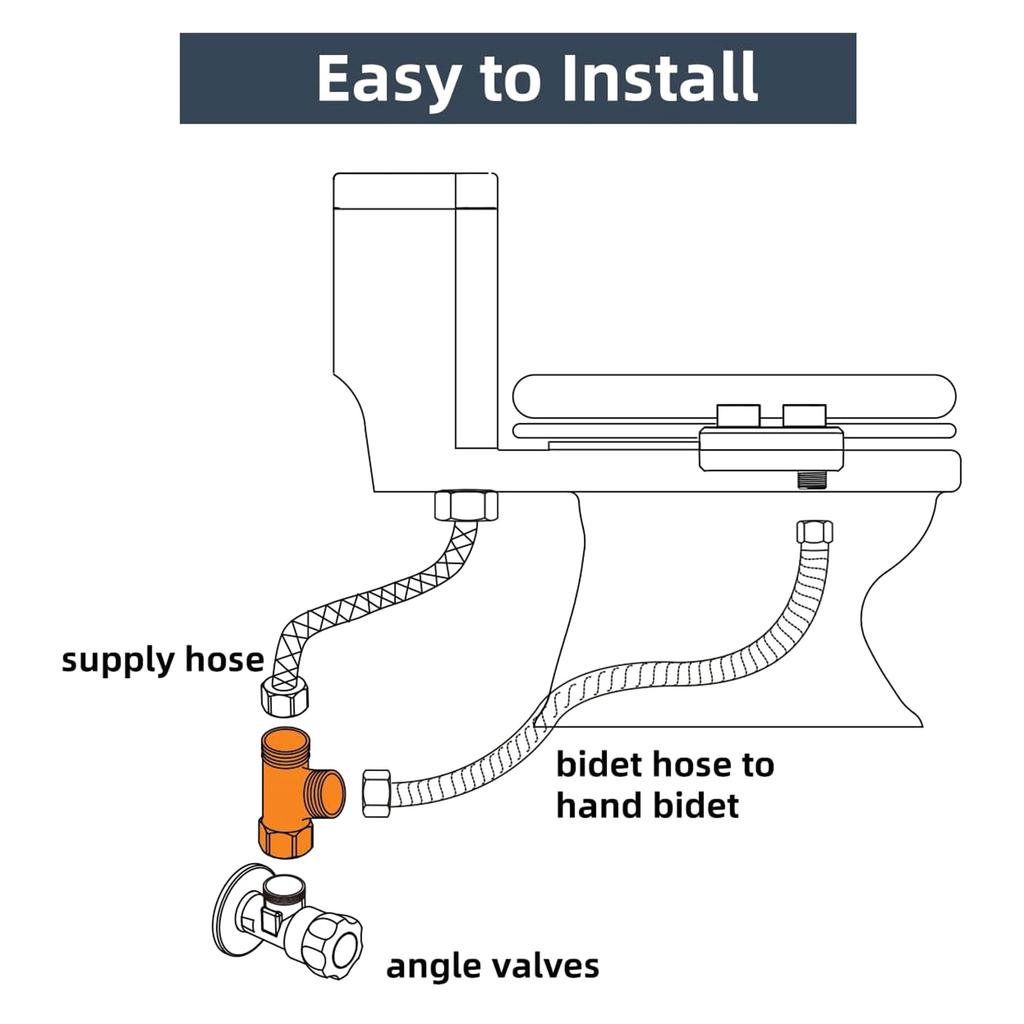 Easy to Install

supply hose

bidet hose to hand bidet

angle valves