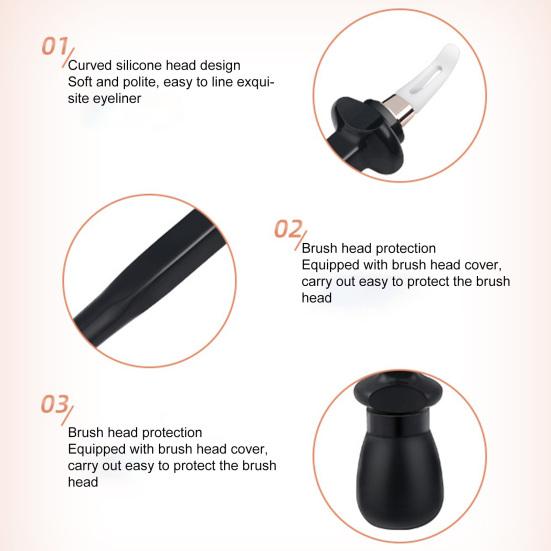 01
Curved silicone head design
Soft and polite, easy to line exquisite eyeliner

02
Brush head protection
Equipped with brush head cover, carry out easy to protect the brush head

03
Brush head protection
Equipped with brush head cover, carry out easy to protect the brush head