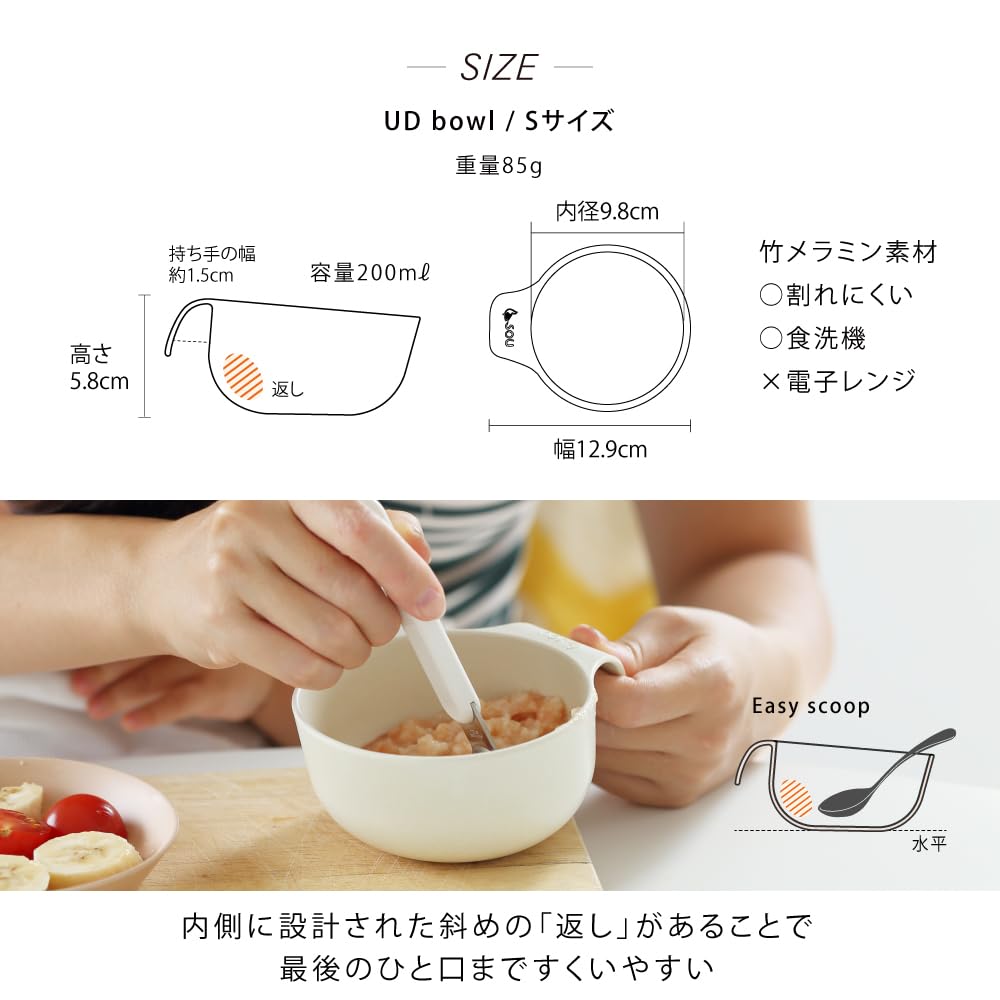 SIZE

UD bowl / Sサイズ

重量85g

持ち手の幅
約1.5cm

容量200mℓ

高さ
5.8cm

返し

内径9.8cm

SOU

幅12.9cm

竹メラミン素材
○割れにくい
○食洗機
×電子レンジ

Easy scoop

水平

内側に設計された斜めの「返し」があることで
最後のひと口まですくいやすい