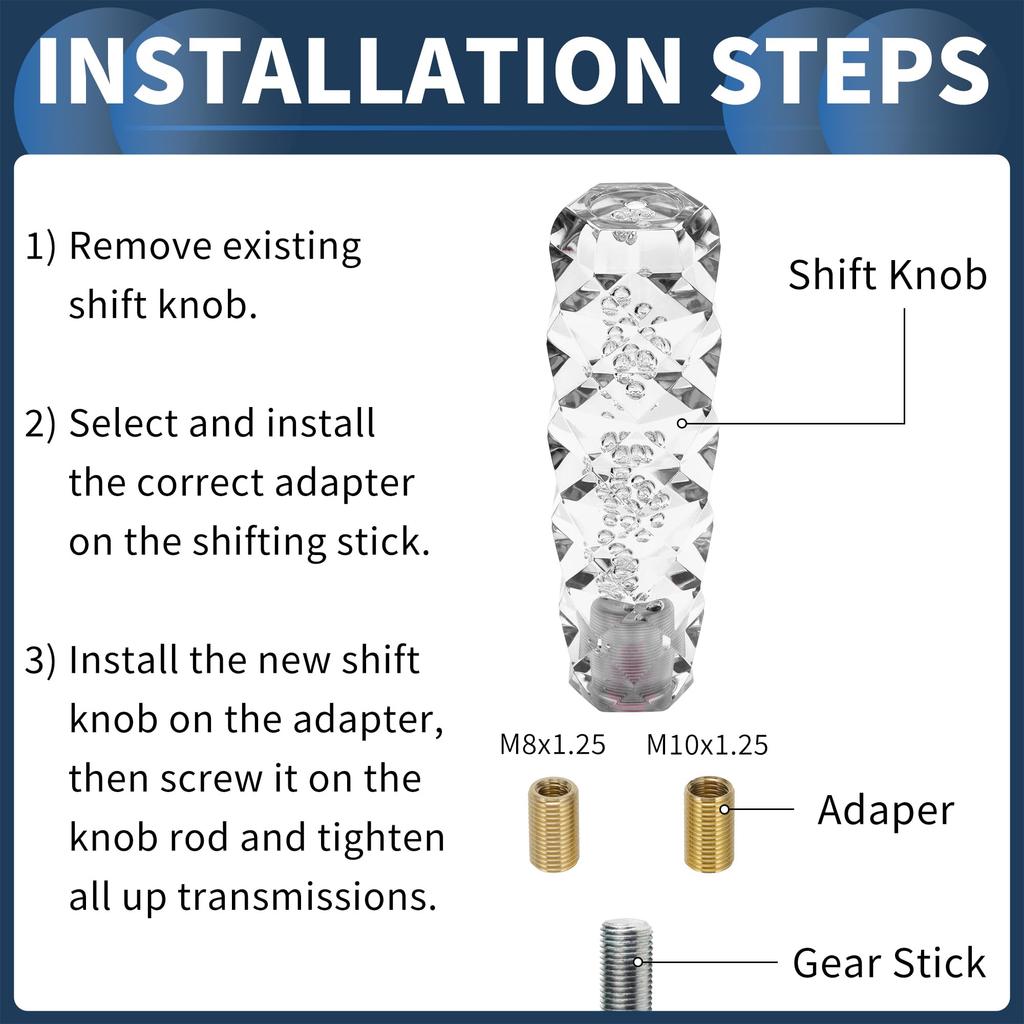 INSTALLATION STEPS

1) Remove existing shift knob.

2) Select and install the correct adapter on the shifting stick.

3) Install the new shift knob on the adapter, then screw it on the knob rod and tighten all up transmissions.

Shift Knob

M8x1.25

M10x1.25

Adaper

Gear Stick