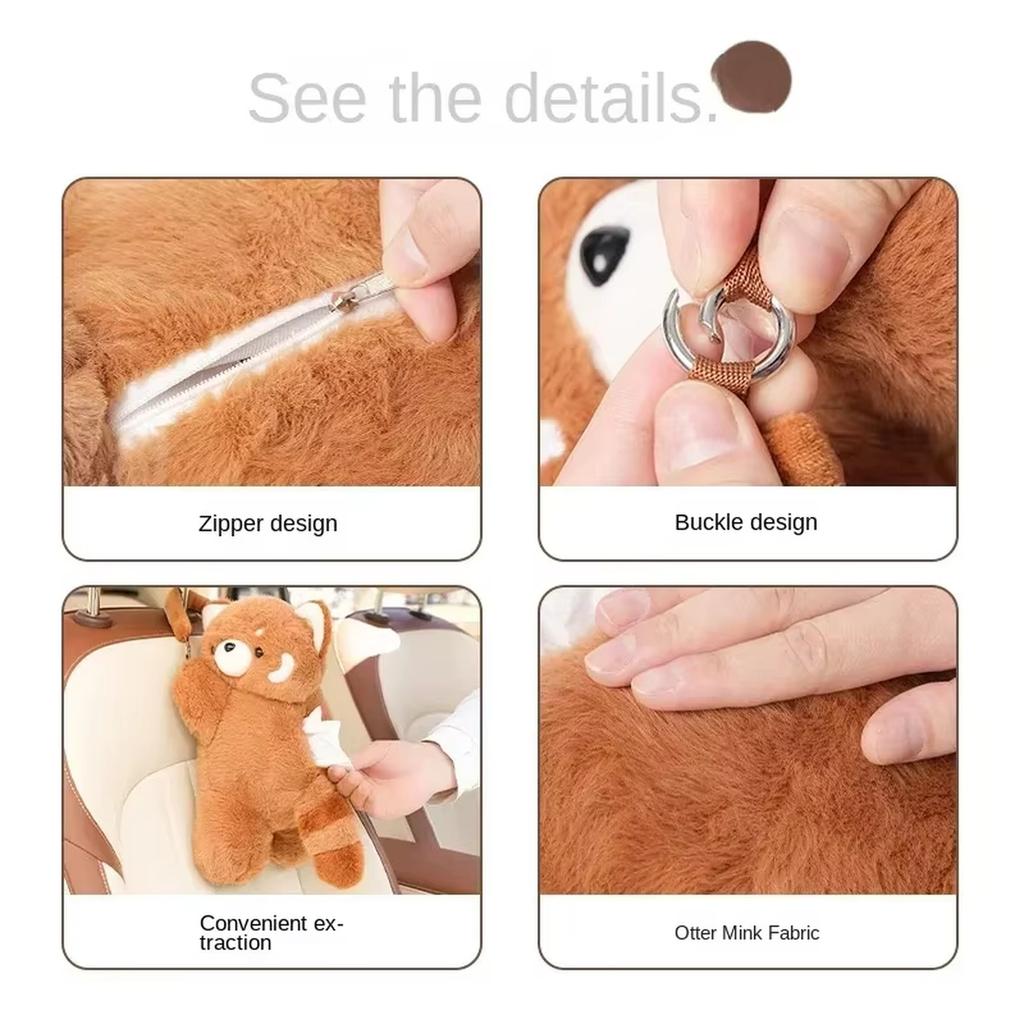 See the details.

Zipper design

Buckle design

Convenient extraction

Otter Mink Fabric