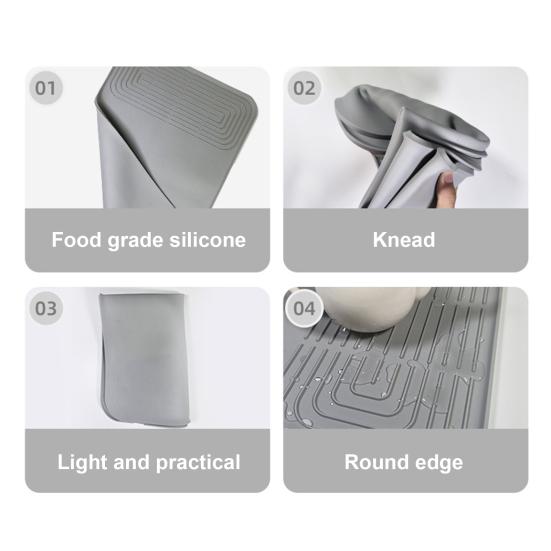 01

Food grade silicone

02

Knead

03

Light and practical

04

Round edge