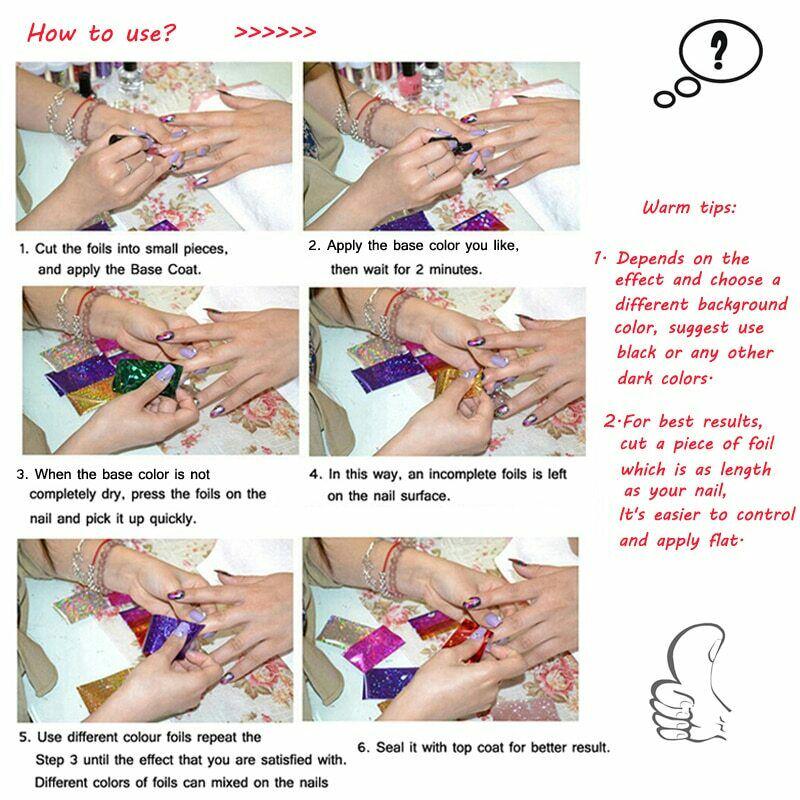 How to use? >>>>>>

?

1. Cut the foils into small pieces, and apply the Base Coat.

2. Apply the base color you like, then wait for 2 minutes.

3. When the base color is not completely dry, press the foils on the nail and pick it up quickly.

4. In this way, an incomplete foils is left on the nail surface.

5. Use different colour foils repeat the Step 3 until the effect that you are satisfied with. Different colors of foils can mixed on the nails

6. Seal it with top coat for better result.

Warm tips:

1· Depends on the effect and choose a different background color, suggest use black or any other dark colors·

2·For best results, cut a piece of foil which is as length as your nail, It's easier to control and apply flat·