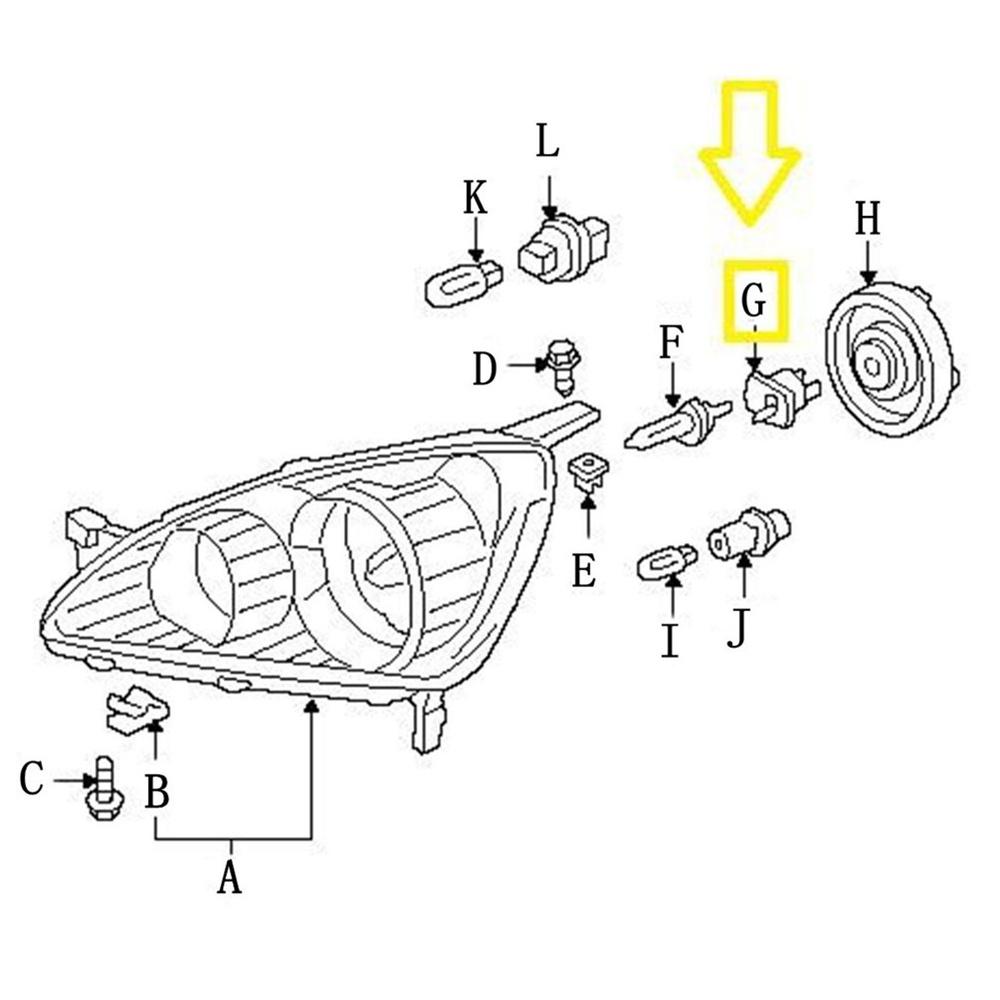 L
K
H
G
F
D
E
I
J
C
B
A