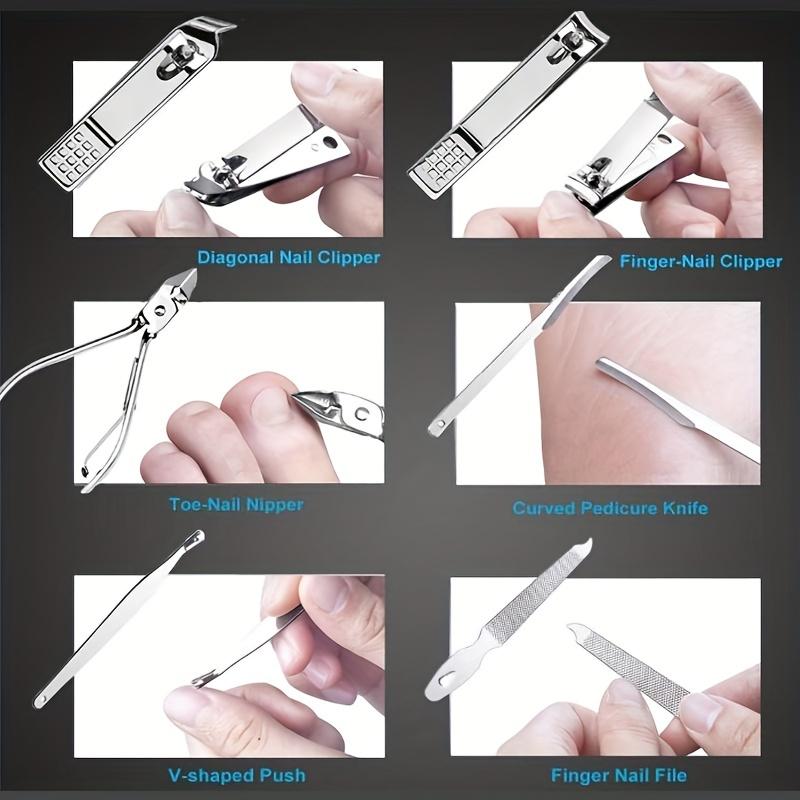 Diagonal Nail Clipper

Finger-Nail Clipper

Toe-Nail Nipper

Curved Pedicure Knife

V-shaped Push

Finger Nail File