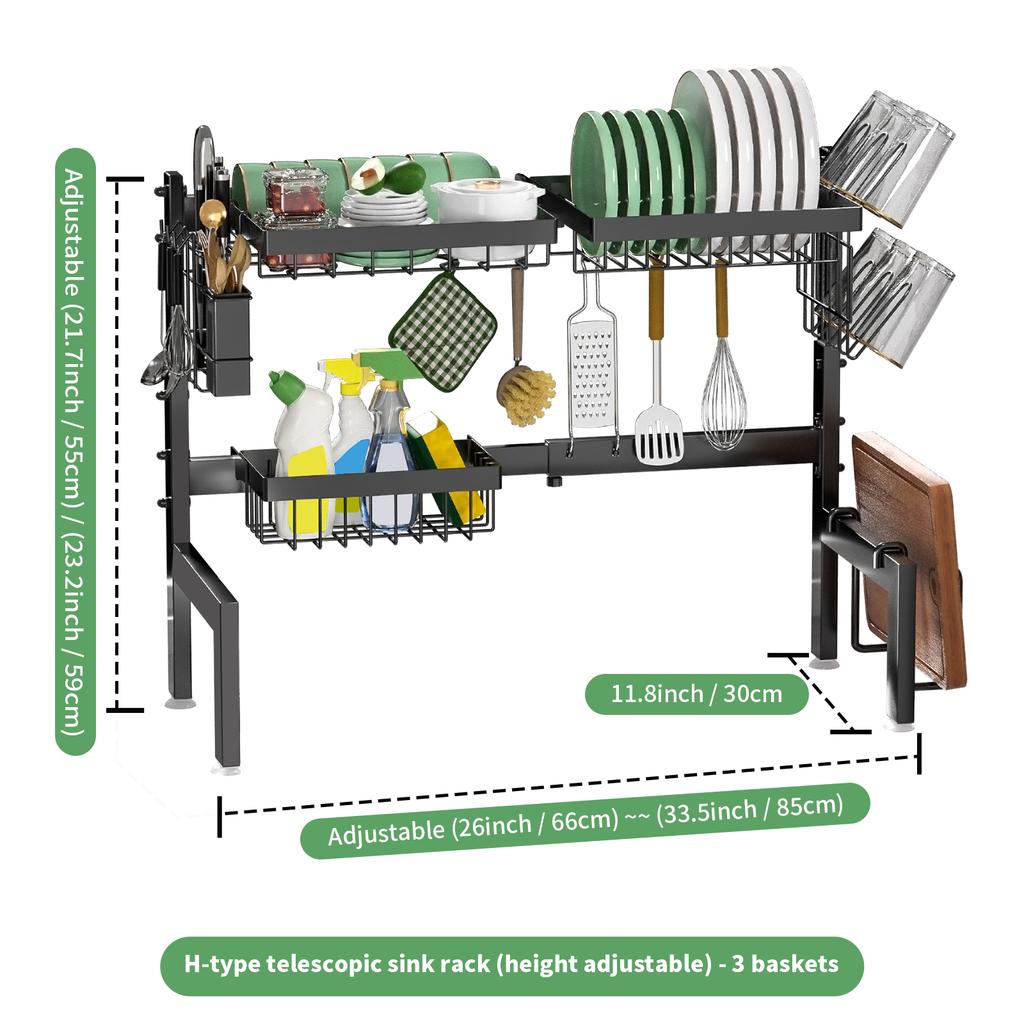 Adjustable (21.7inch / 55cm) / (23.2inch / 59cm)

11.8inch / 30cm

Adjustable (26inch / 66cm) ~~ (33.5inch / 85cm)

H-type telescopic sink rack (height adjustable) - 3 baskets