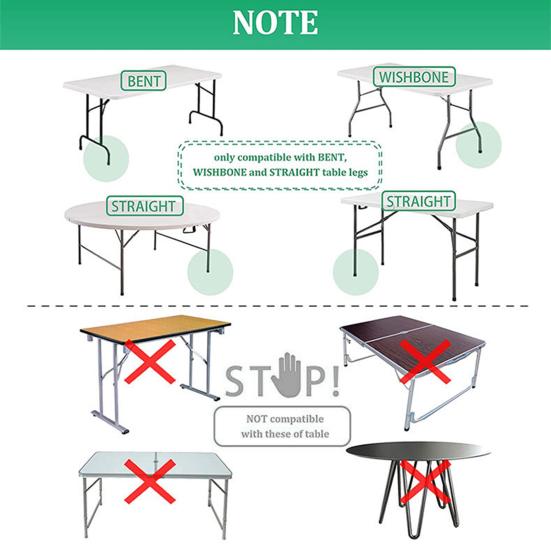 NOTE

BENT

WISHBONE

only compatible with BENT, WISHBONE and STRAIGHT table legs

STRAIGHT

STRAIGHT

STOP!

NOT compatible with these of table