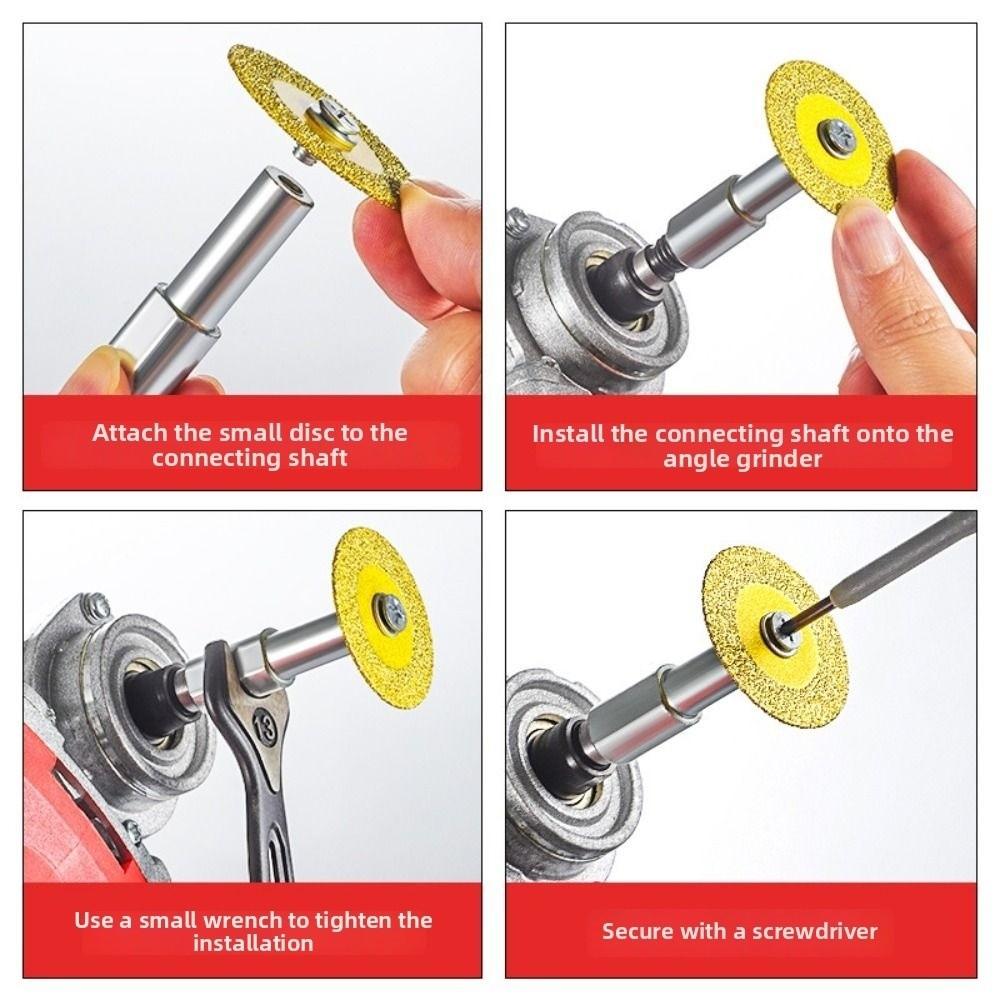 Attach the small disc to the connecting shaft

Install the connecting shaft onto the angle grinder

13

Use a small wrench to tighten the installation

Secure with a screwdriver