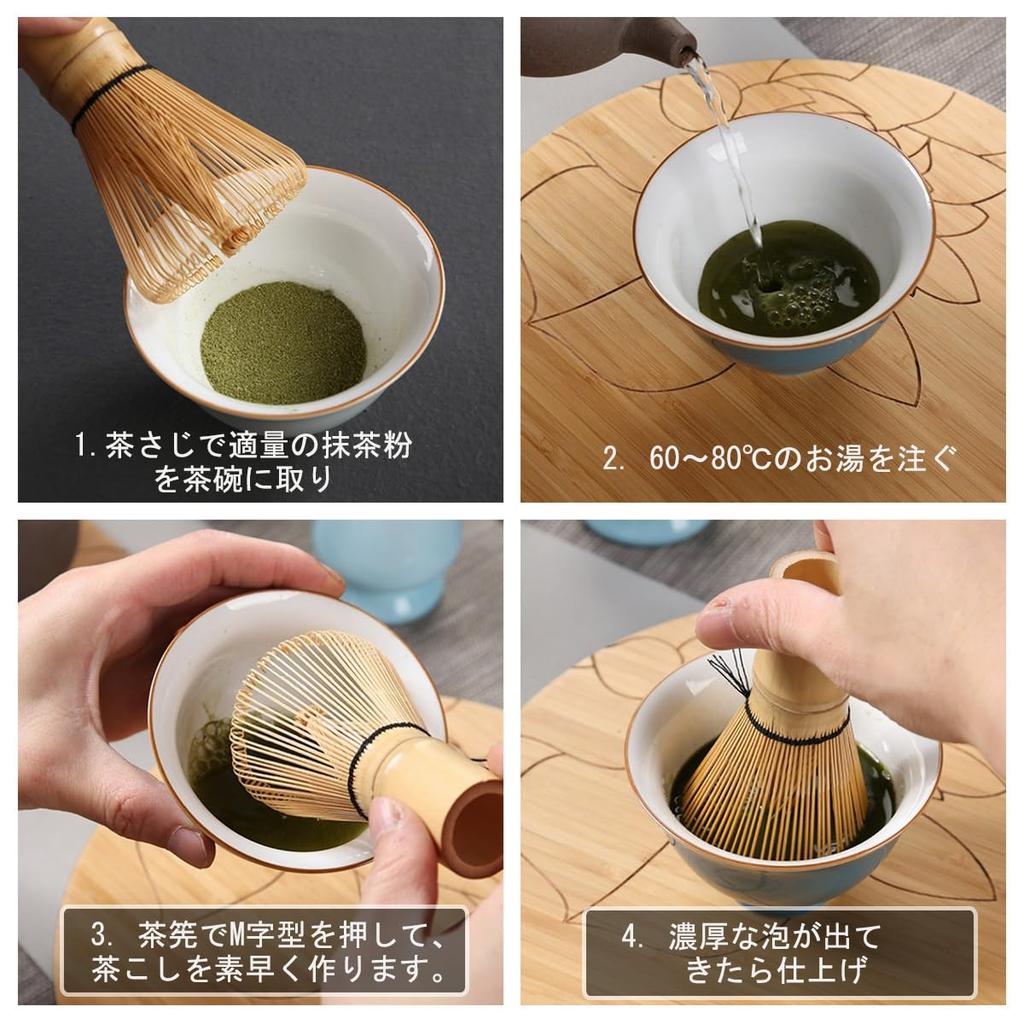 1. 茶さじで適量の抹茶粉を茶碗に取り

2. 60～80℃のお湯を注ぐ

3. 茶筅でM字型を押して、茶こしを素早く作ります。

4. 濃厚な泡が出てきたら仕上げ