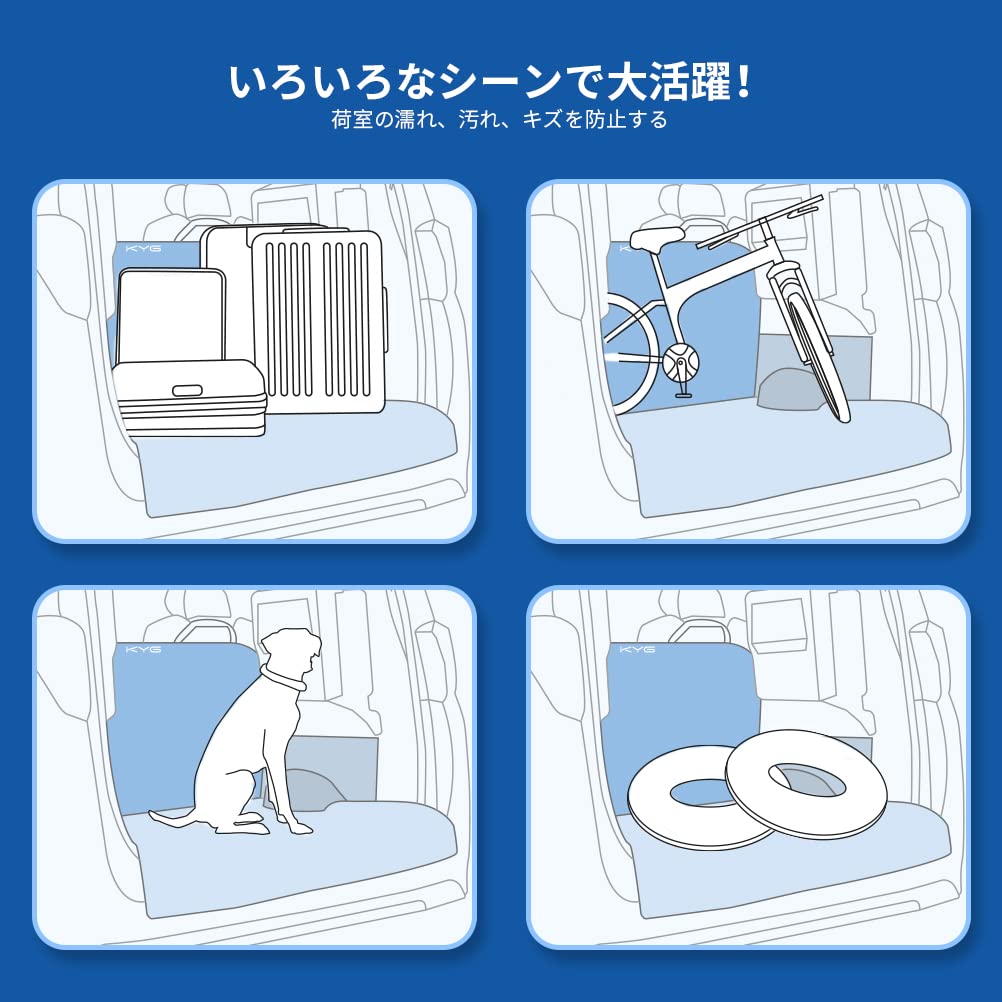 いろいろなシーンで大活躍！
荷室の濡れ、汚れ、キズを防止する

KYG

KYG

KYG