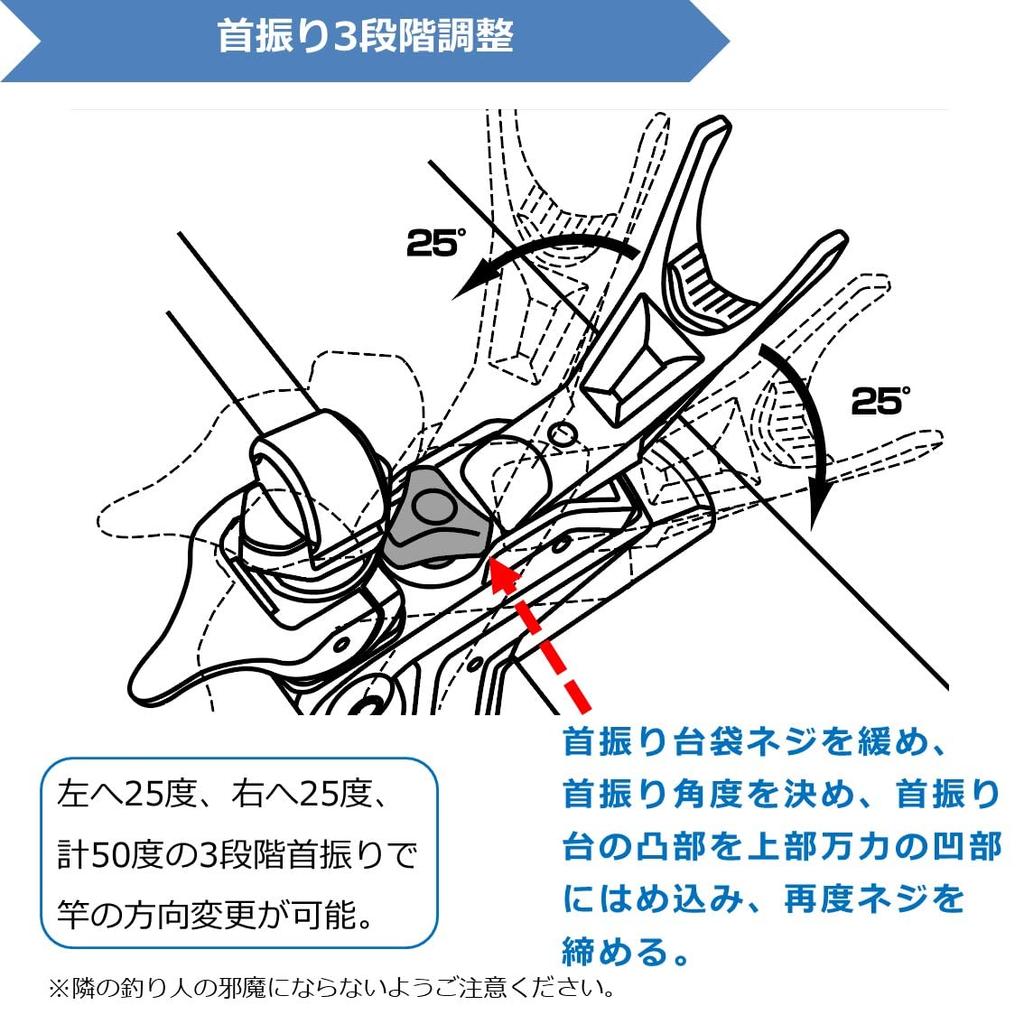 首振り3段階調整

25°

25°

左へ25度、右へ25度、計50度の3段階首振りで竿の方向変更が可能。

首振り台袋ネジを緩め、首振り角度を決め、首振り台の凸部を上部万力の凹部にはめ込み、再度ネジを締める。

※隣の釣り人の邪魔にならないようご注意ください。